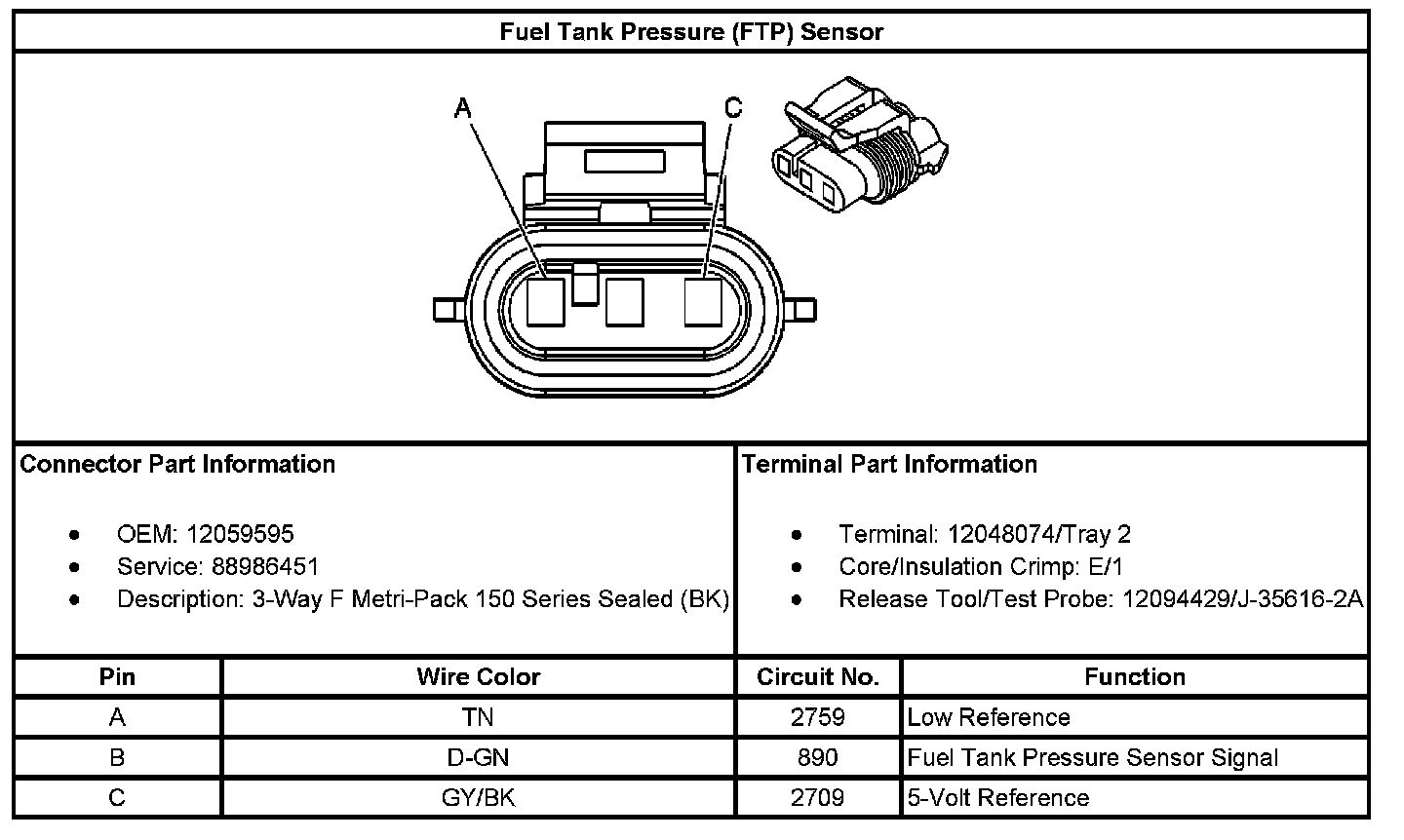 Fuel Tank Pressure (FTP) Sensor

A

C

Connector Part Information

- OEM: 12059595
- Service: 88986451
- Description: 3-Way F Metri-Pack 150 Series Sealed (BK)

Terminal Part Information

- Terminal: 12048074/Tray 2
- Core/Insulation Crimp: E/1
- Release Tool/Test Probe: 12094429/J-35616-2A

| Pin | Wire Color | Circuit No. | Function |
|---|---|---|---|
| A | TN | 2759 | Low Reference |
| B | D-GN | 890 | Fuel Tank Pressure Sensor Signal |
| C | GY/BK | 2709 | 5-Volt Reference |