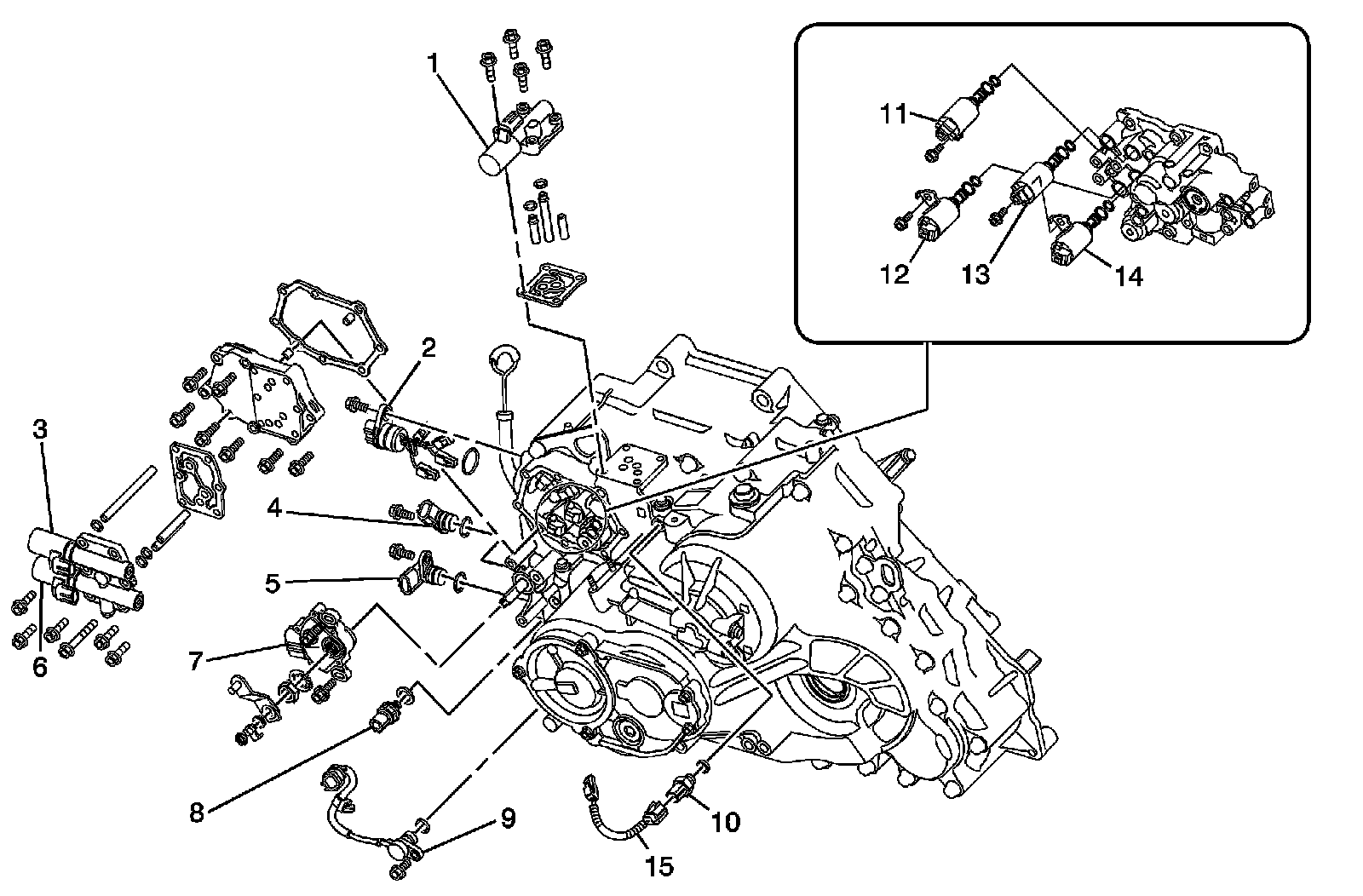 1
11
12
13
14
2
3
4
5
6
7
8
9
10
15