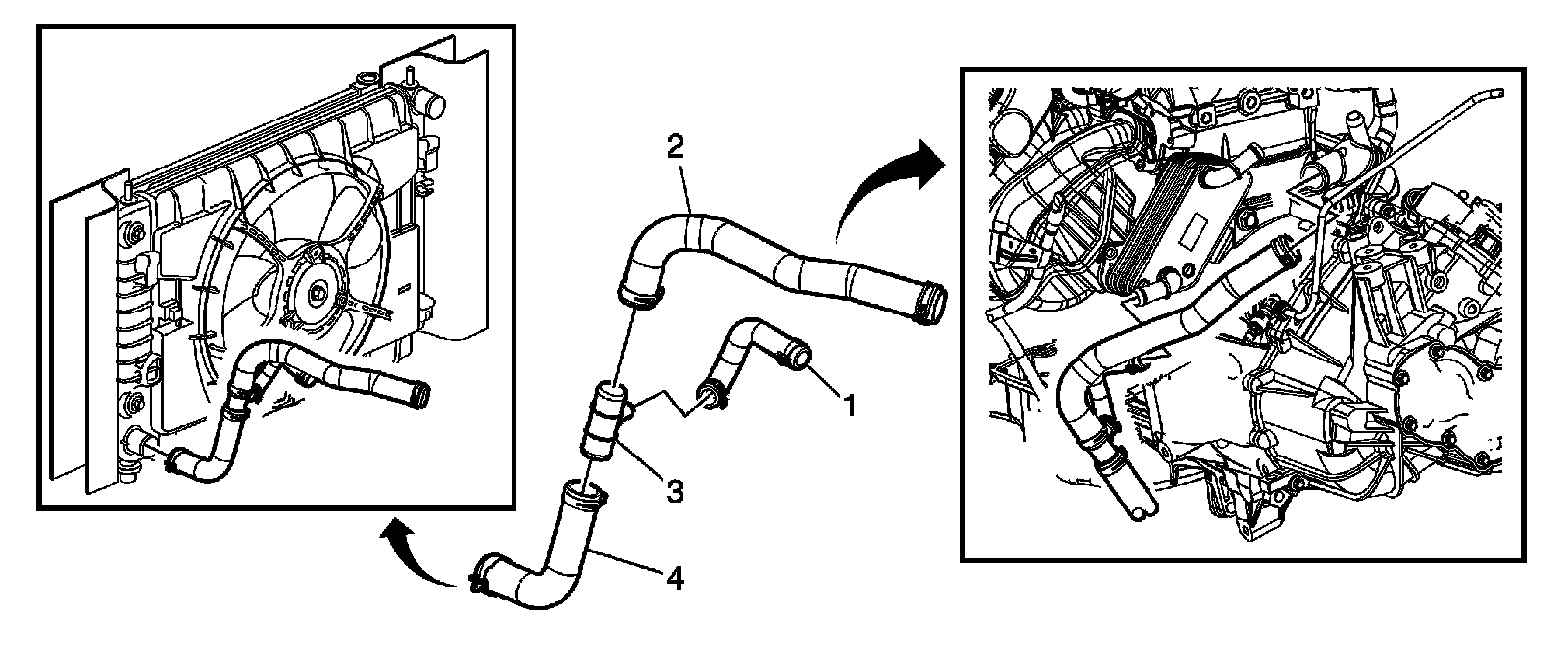 2
1
3
4