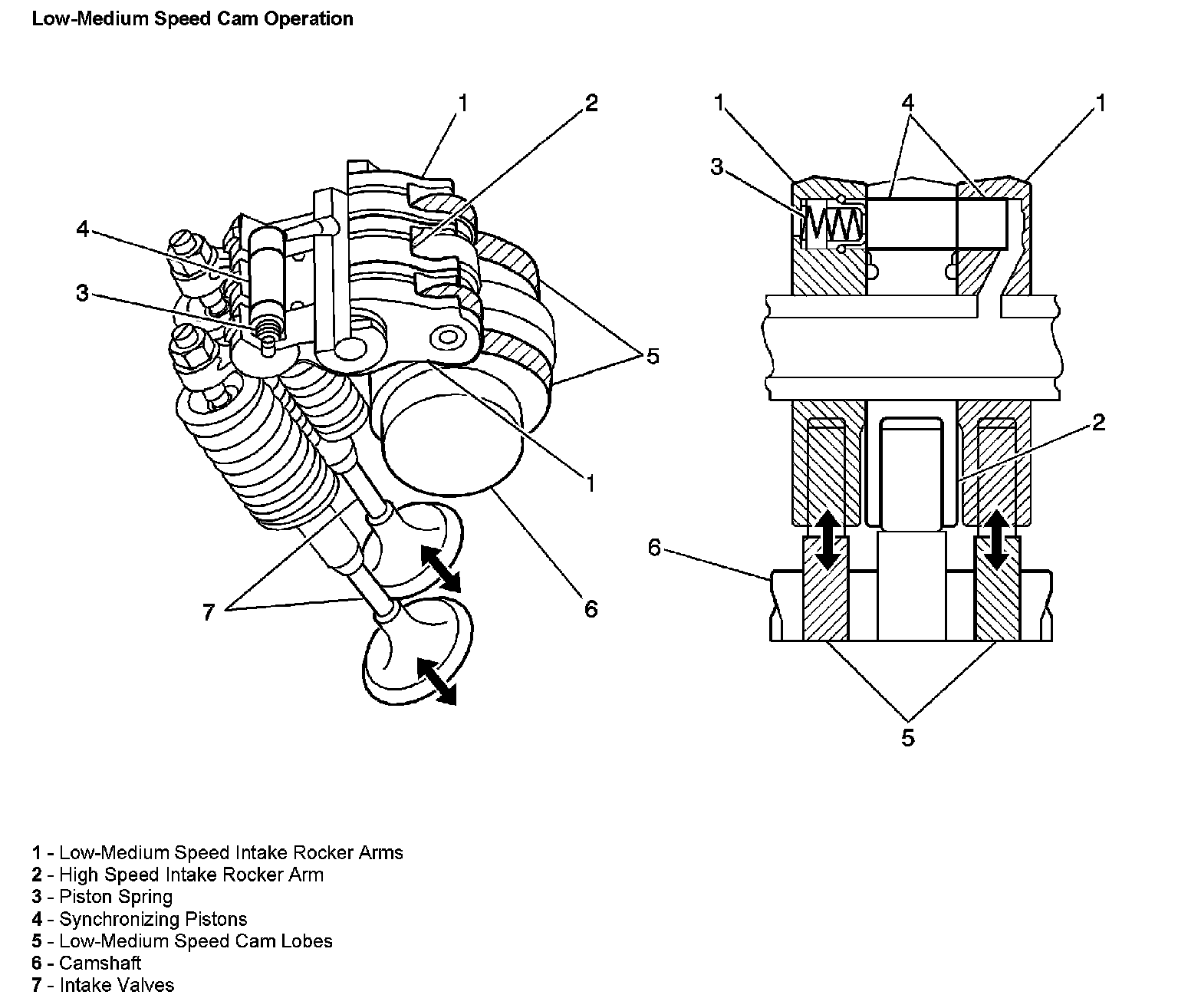 Low-Medium Speed Cam Operation

1
2
4
3
5
1
6
7

1
4
1
3
2
6
5

1 - Low-Medium Speed Intake Rocker Arms
2 - High Speed Intake Rocker Arm
3 - Piston Spring
4 - Synchronizing Pistons
5 - Low-Medium Speed Cam Lobes
6 - Camshaft
7 - Intake Valves