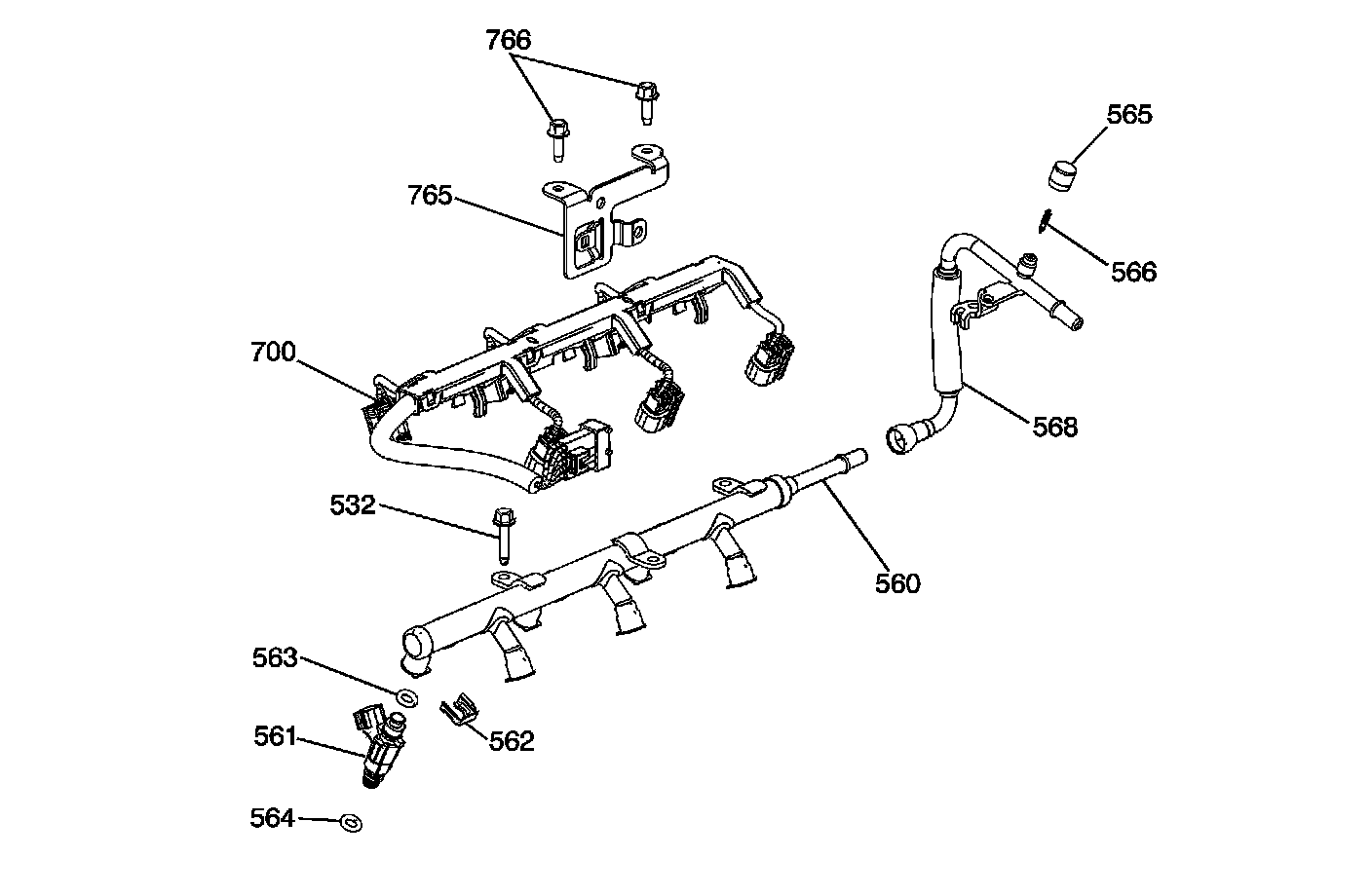 766
565
765
566
700
568
532
560
563
561
562
564