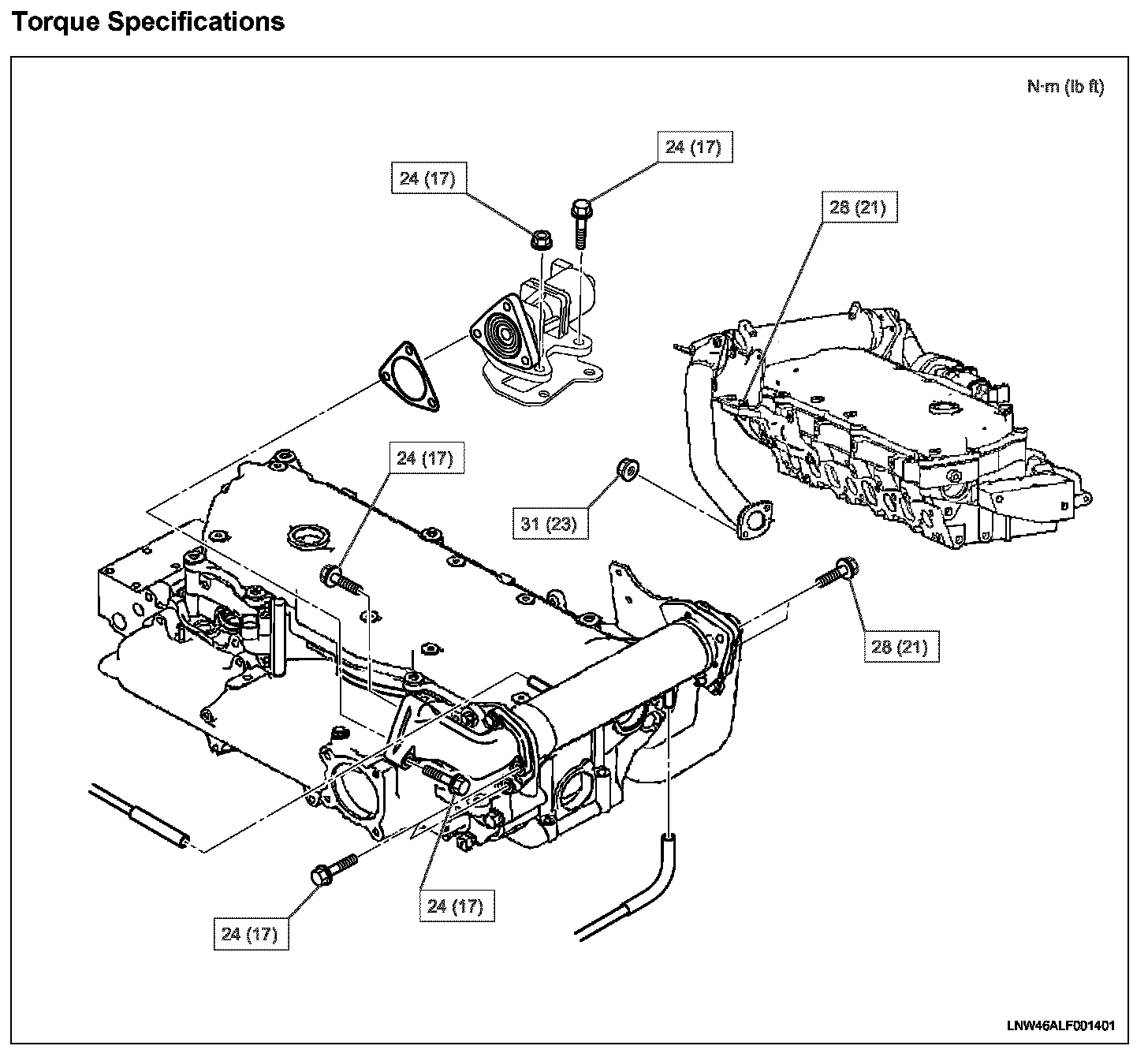 Torque Specifications

N·m (lb ft)

24 (17)

24 (17)

28 (21)

24 (17)

31 (23)

28 (21)

24 (17)

24 (17)

LNW46ALF001401