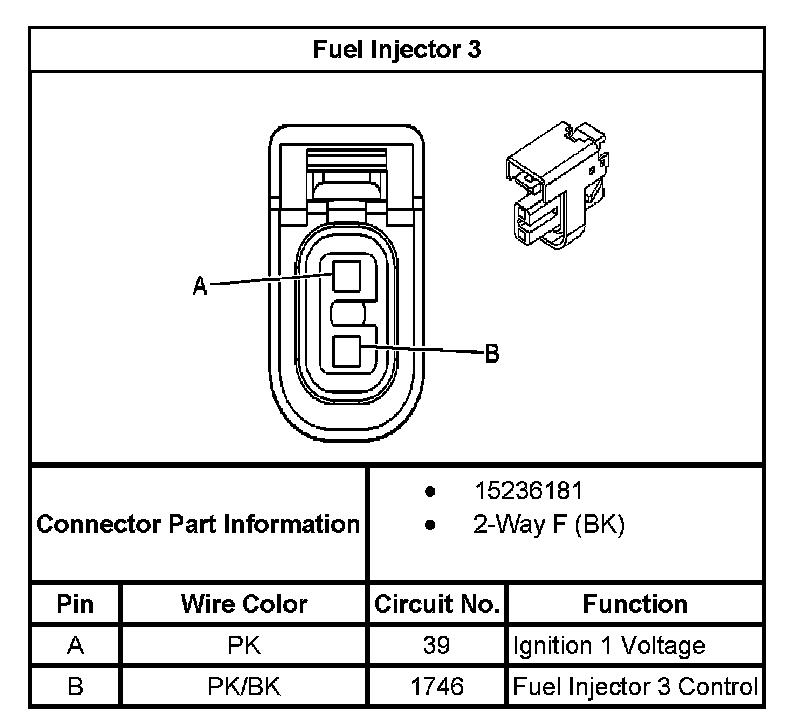 Fuel Injector 3

A

B

Connector Part Information

- 15236181
- 2-Way F (BK)

| Pin | Wire Color | Circuit No. | Function |
|---|---|---|---|
| A | PK | 39 | Ignition 1 Voltage |
| B | PK/BK | 1746 | Fuel Injector 3 Control |