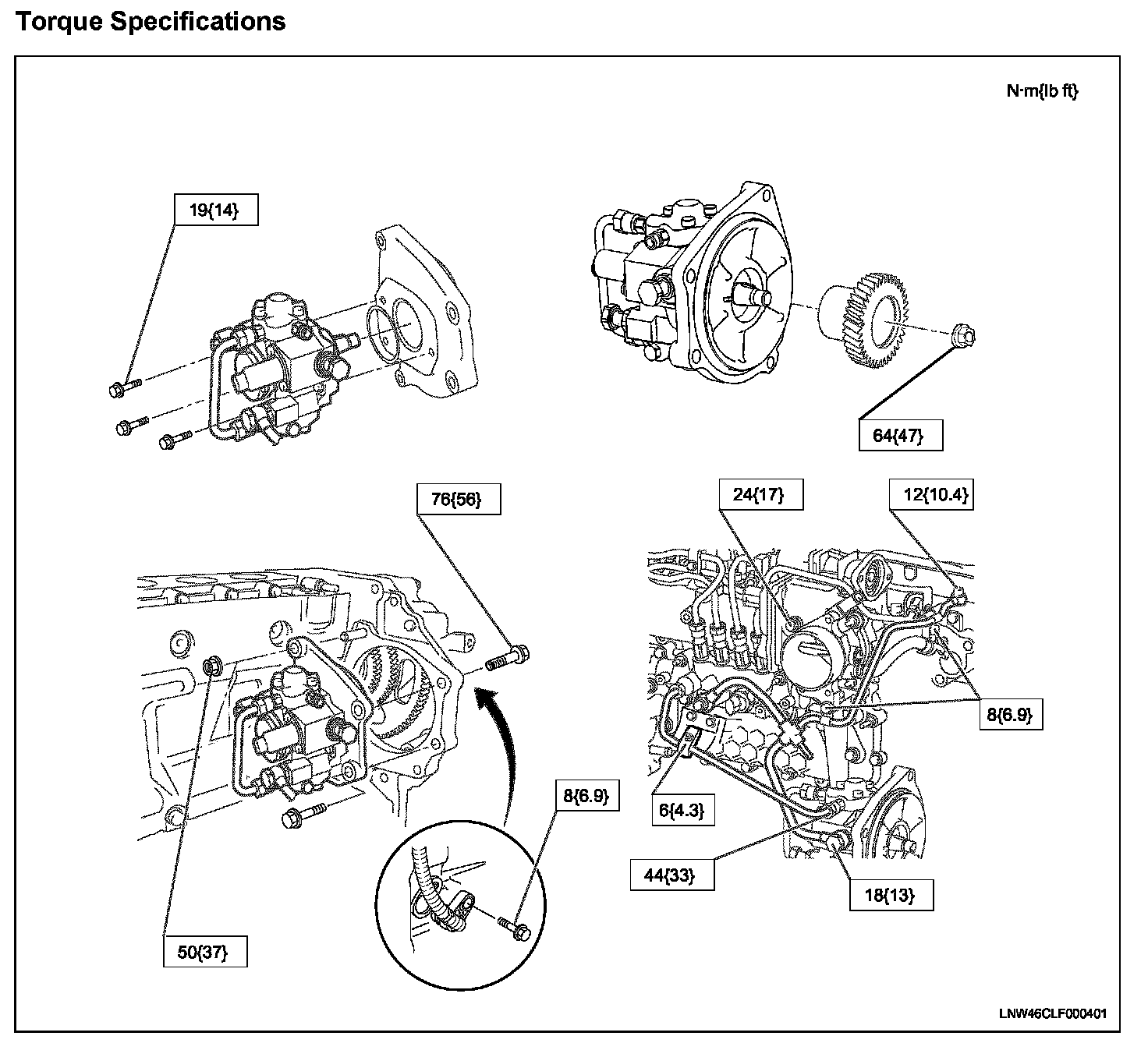 Torque Specifications

N·m{lb ft}

19{14}

64{47}

76{56}

24{17}

12{10.4}

8{6.9}

8{6.9}

6{4.3}

44{33}

18{13}

50{37}

LNW46CLF000401