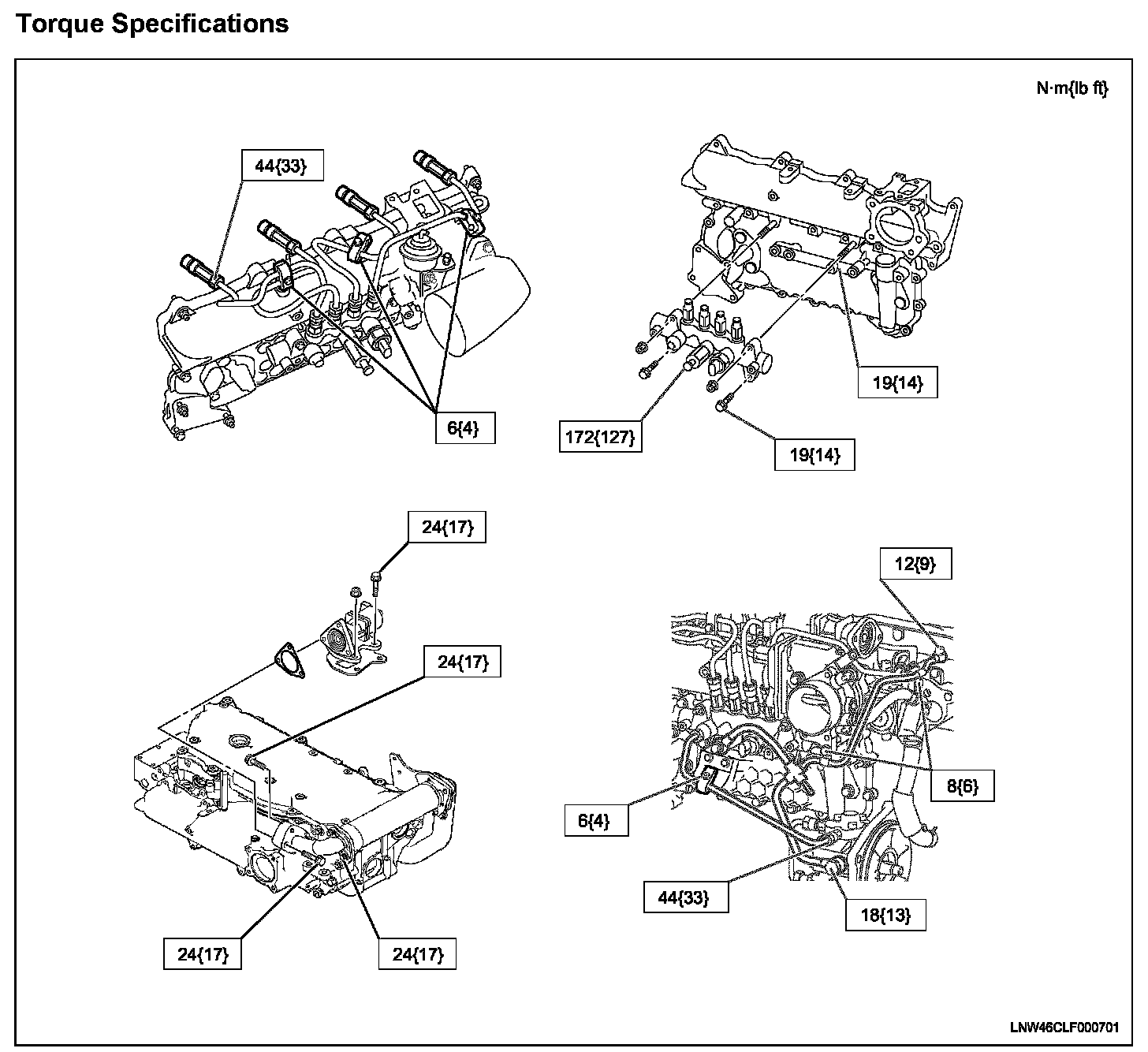 Torque Specifications

N·m{lb ft}

44{33}

6{4}

19{14}

172{127}

19{14}

24{17}

24{17}

24{17}

24{17}

12{9}

8{6}

6{4}

44{33}

18{13}

LNW46CLF000701