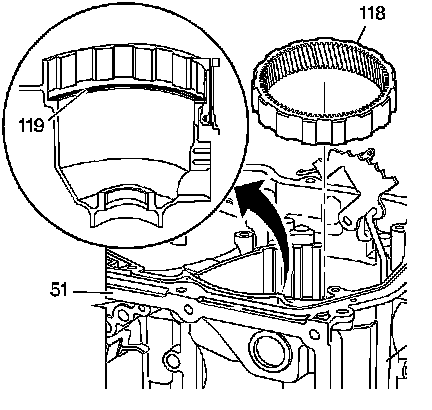 118
119
51