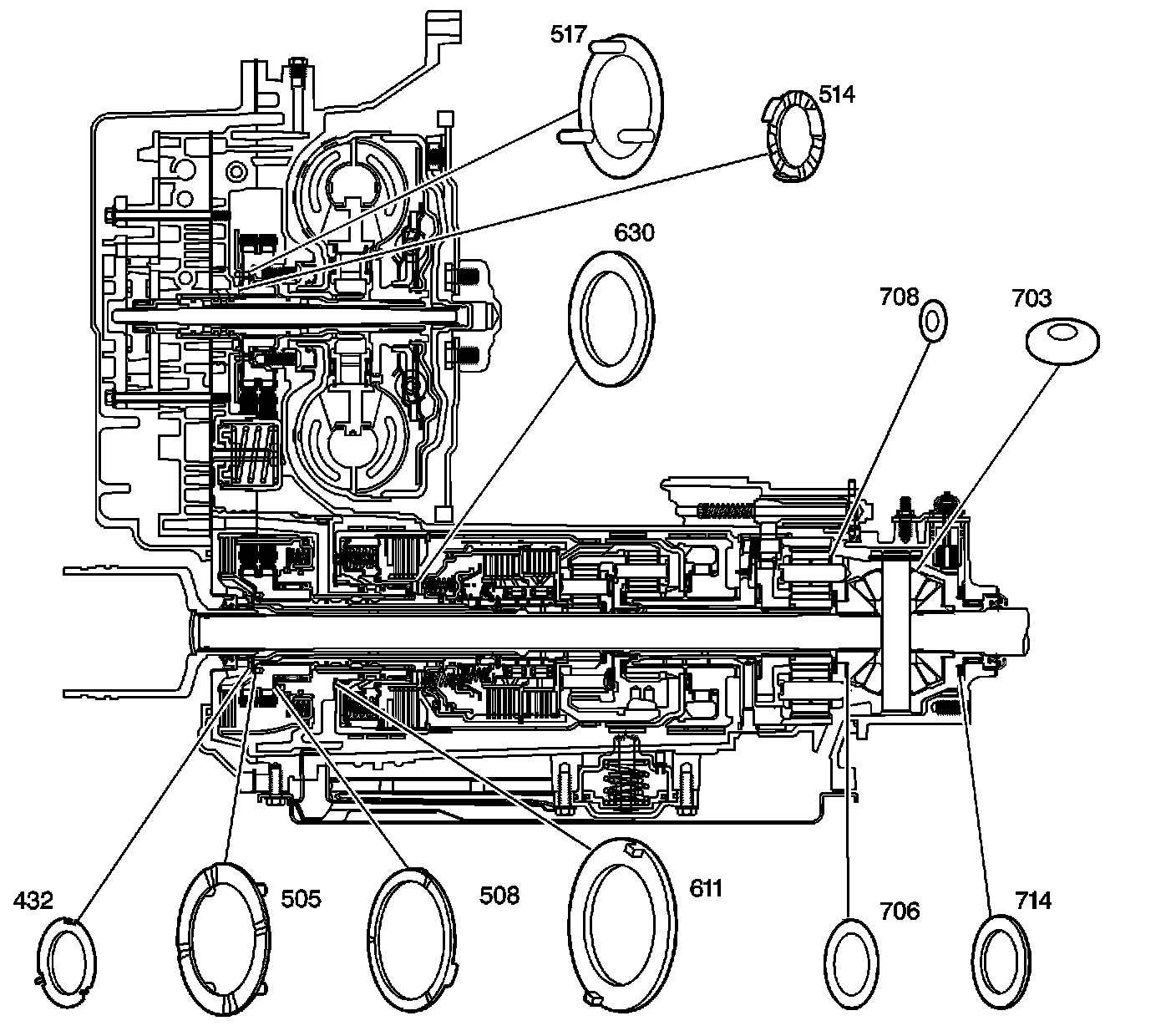 517
514
630
708
703
432
505
508
611
706
714