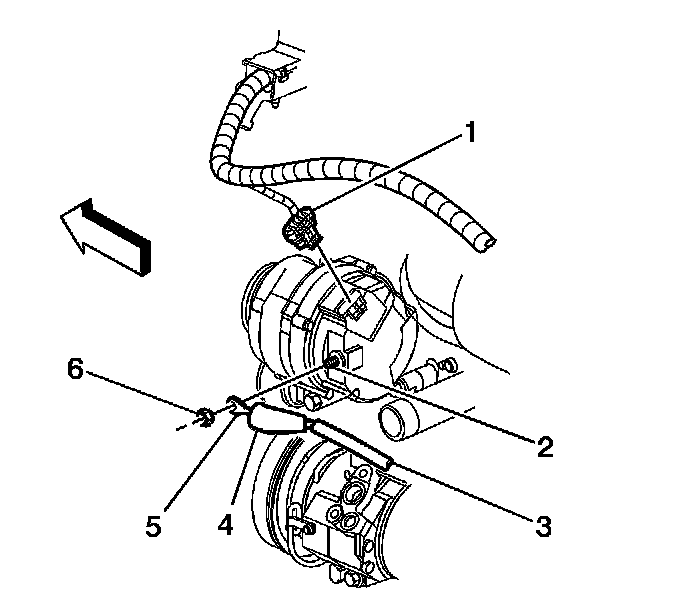 1
6
2
5
4
3