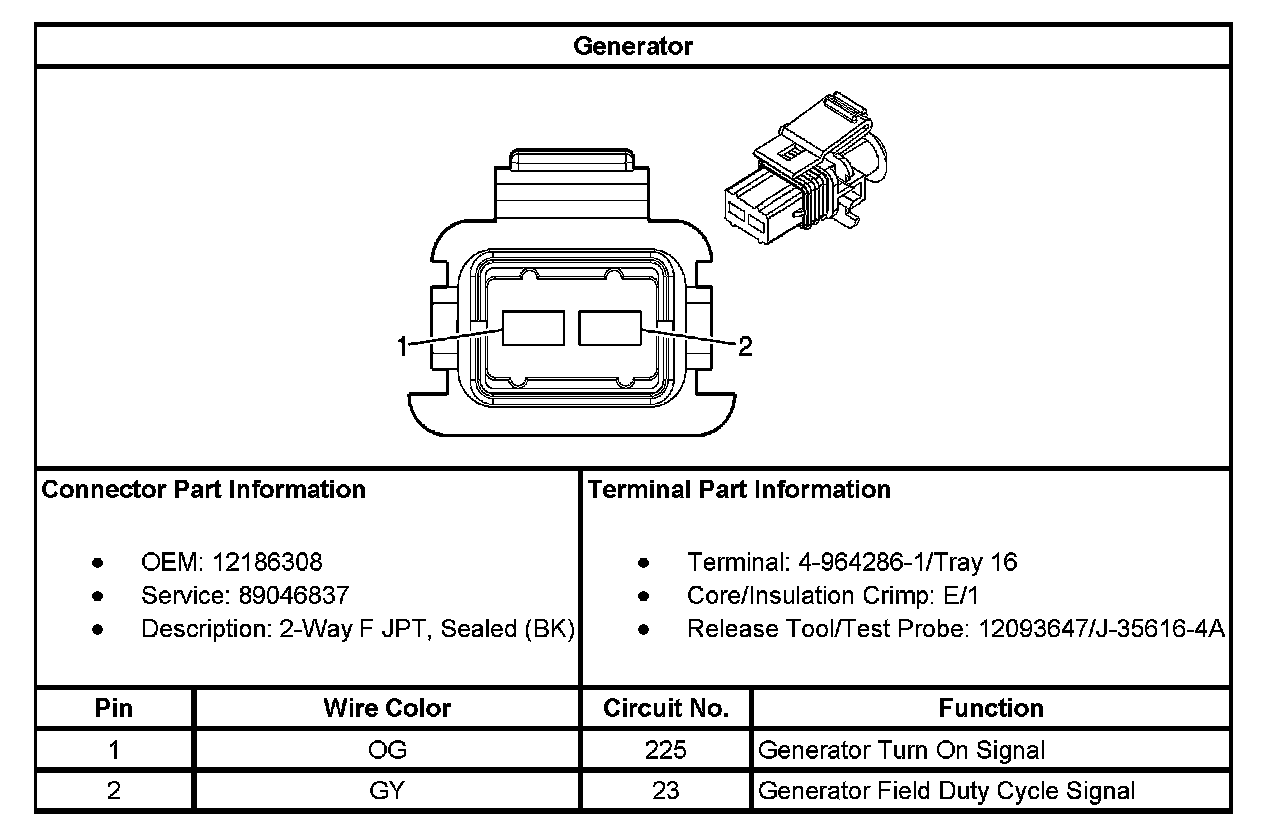 Generator

1
2

Connector Part Information

- OEM: 12186308
- Service: 89046837
- Description: 2-Way F JPT, Sealed (BK)

Terminal Part Information

- Terminal: 4-964286-1/Tray 16
- Core/Insulation Crimp: E/1
- Release Tool/Test Probe: 12093647/J-35616-4A

| Pin | Wire Color | Circuit No. | Function |
|---|---|---|---|
| 1 | OG | 225 | Generator Turn On Signal |
| 2 | GY | 23 | Generator Field Duty Cycle Signal |