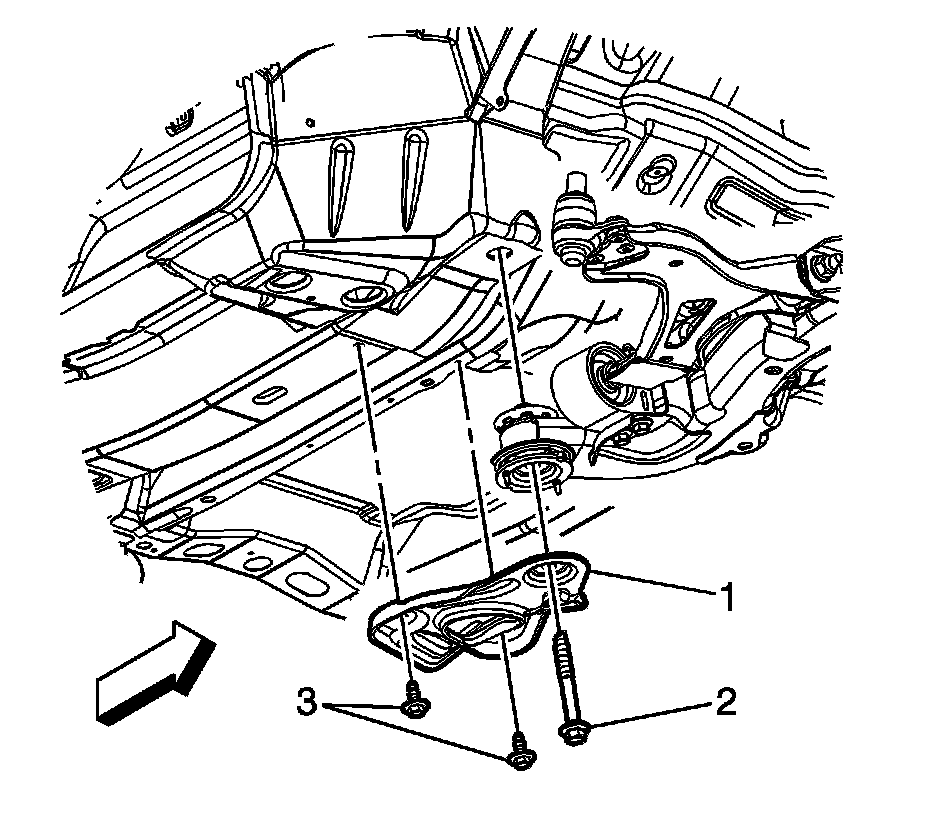 1
3
2