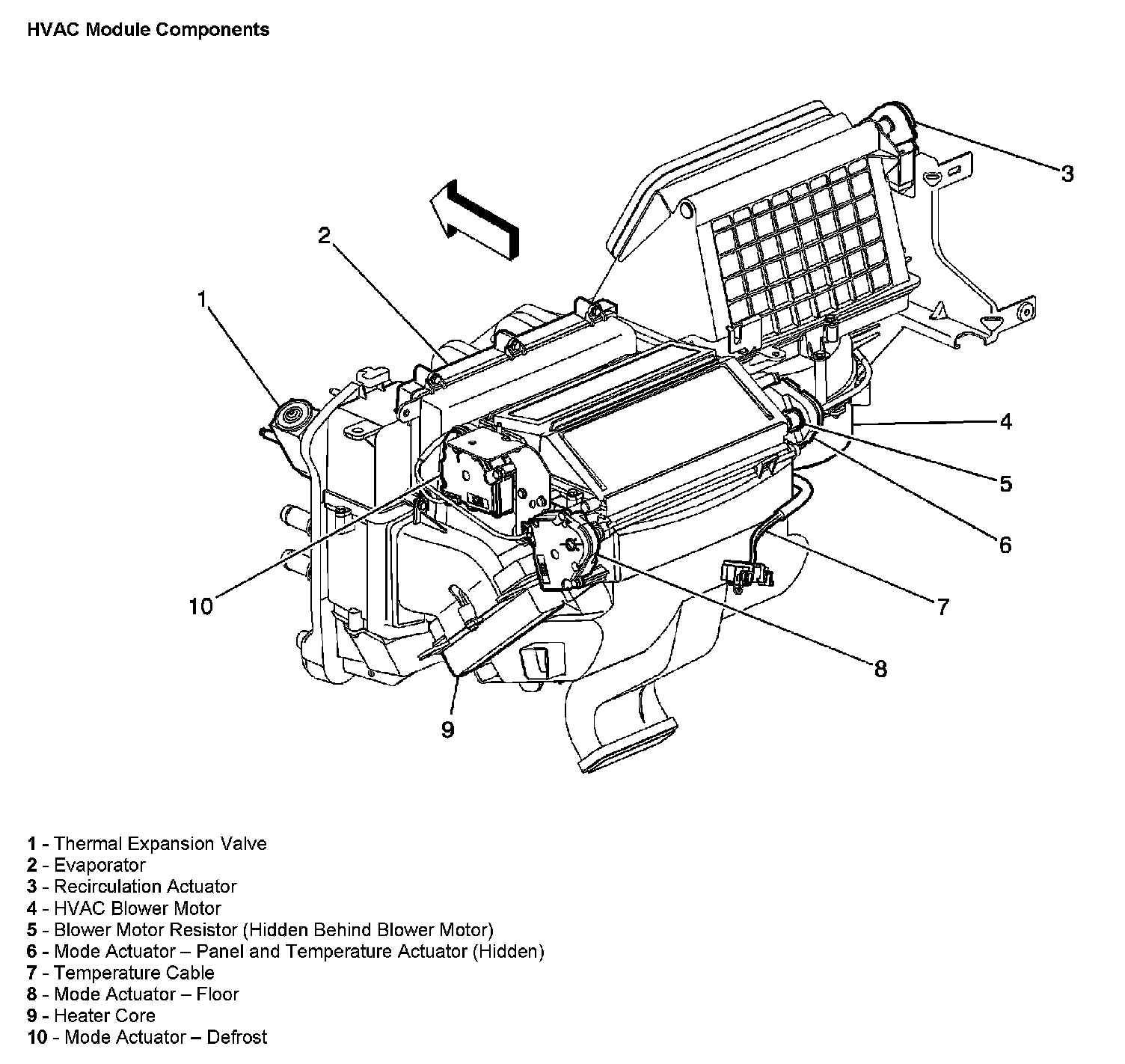 HVAC Module Components

3

2

1

4

5

6

10

7

8

9

1 - Thermal Expansion Valve
2 - Evaporator
3 - Recirculation Actuator
4 - HVAC Blower Motor
5 - Blower Motor Resistor (Hidden Behind Blower Motor)
6 - Mode Actuator – Panel and Temperature Actuator (Hidden)
7 - Temperature Cable
8 - Mode Actuator – Floor
9 - Heater Core
10 - Mode Actuator – Defrost