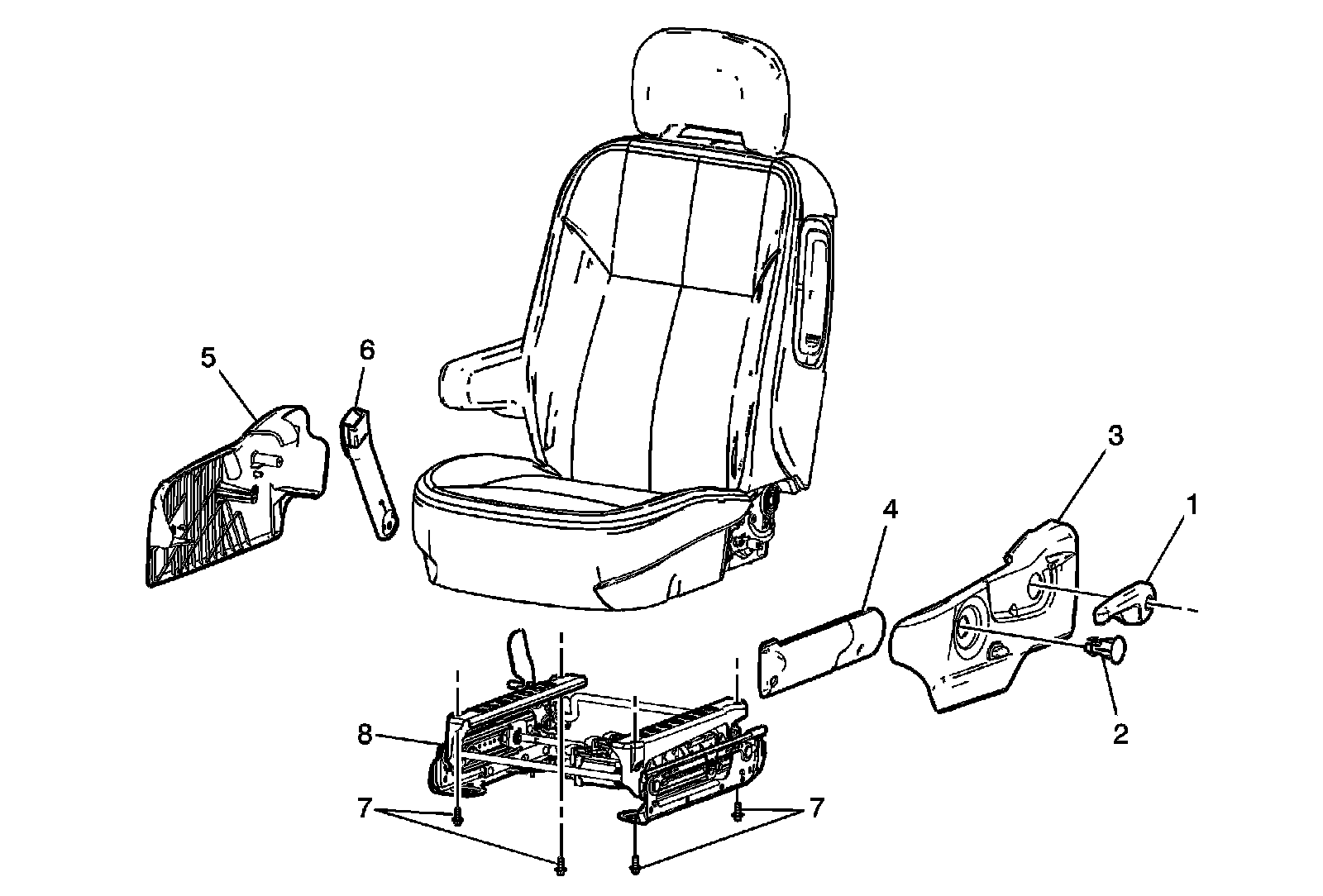 5
6
3
1
4
2
8
7
7