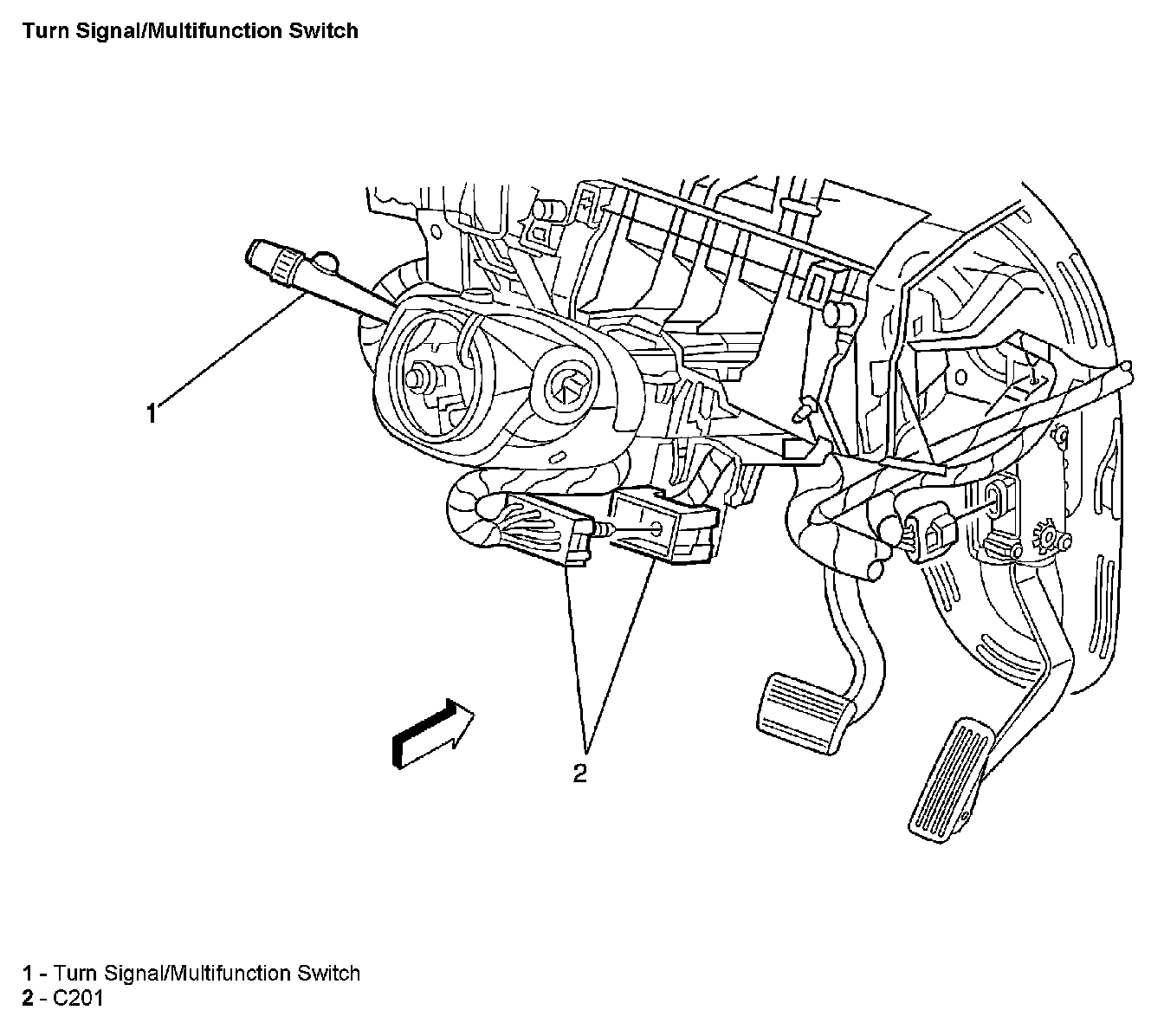 Turn Signal/Multifunction Switch

1

2

1 - Turn Signal/Multifunction Switch
2 - C201