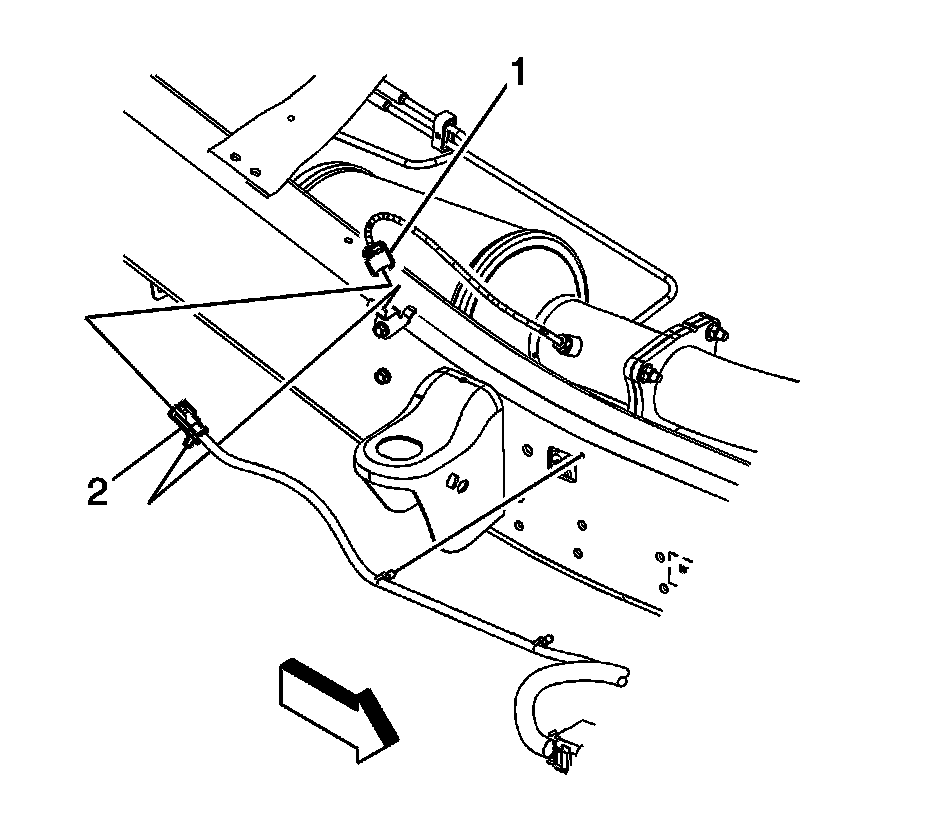 1
2