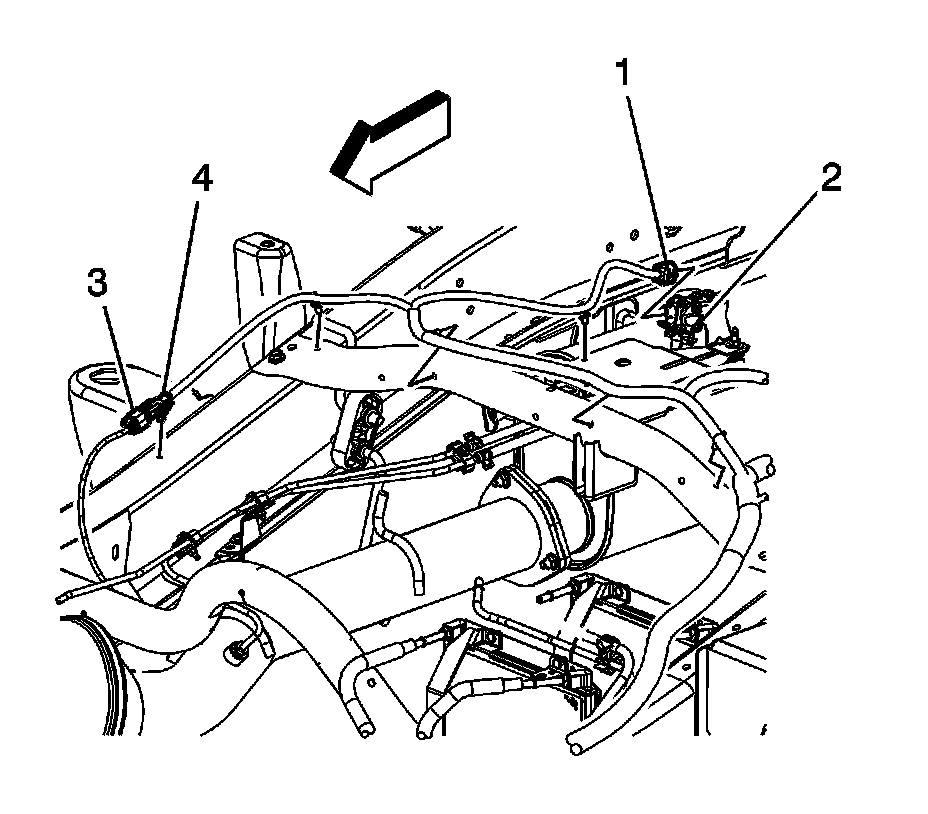 1
2
4
3