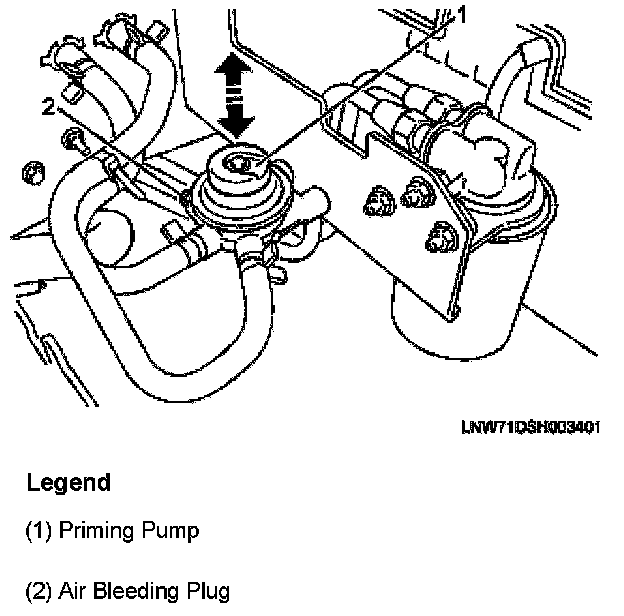 1
2

LNW71DSH003401

Legend

(1) Priming Pump

(2) Air Bleeding Plug