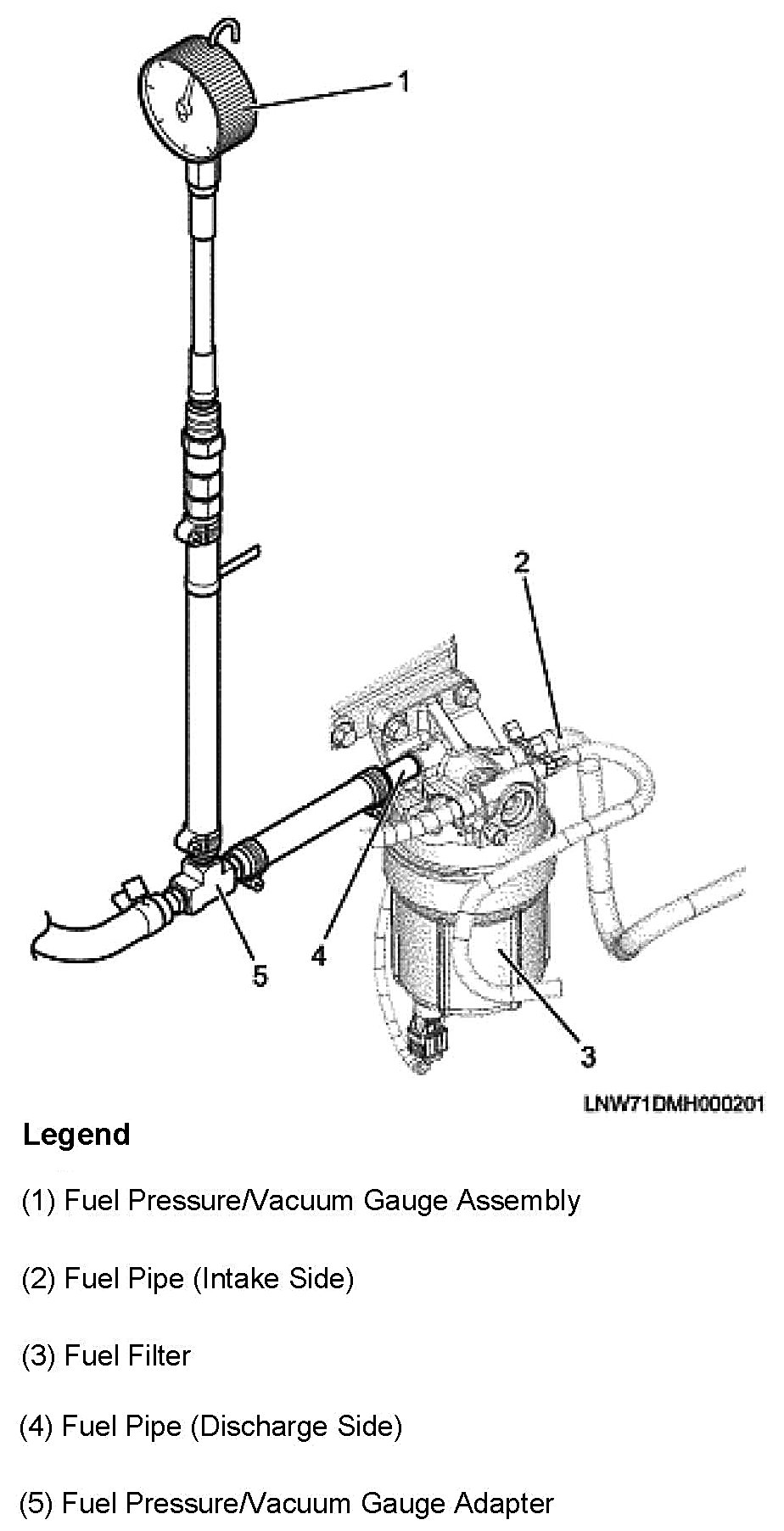 1

2

4

5

3

LNW71DMH000201

Legend

(1) Fuel Pressure/Vacuum Gauge Assembly

(2) Fuel Pipe (Intake Side)

(3) Fuel Filter

(4) Fuel Pipe (Discharge Side)

(5) Fuel Pressure/Vacuum Gauge Adapter