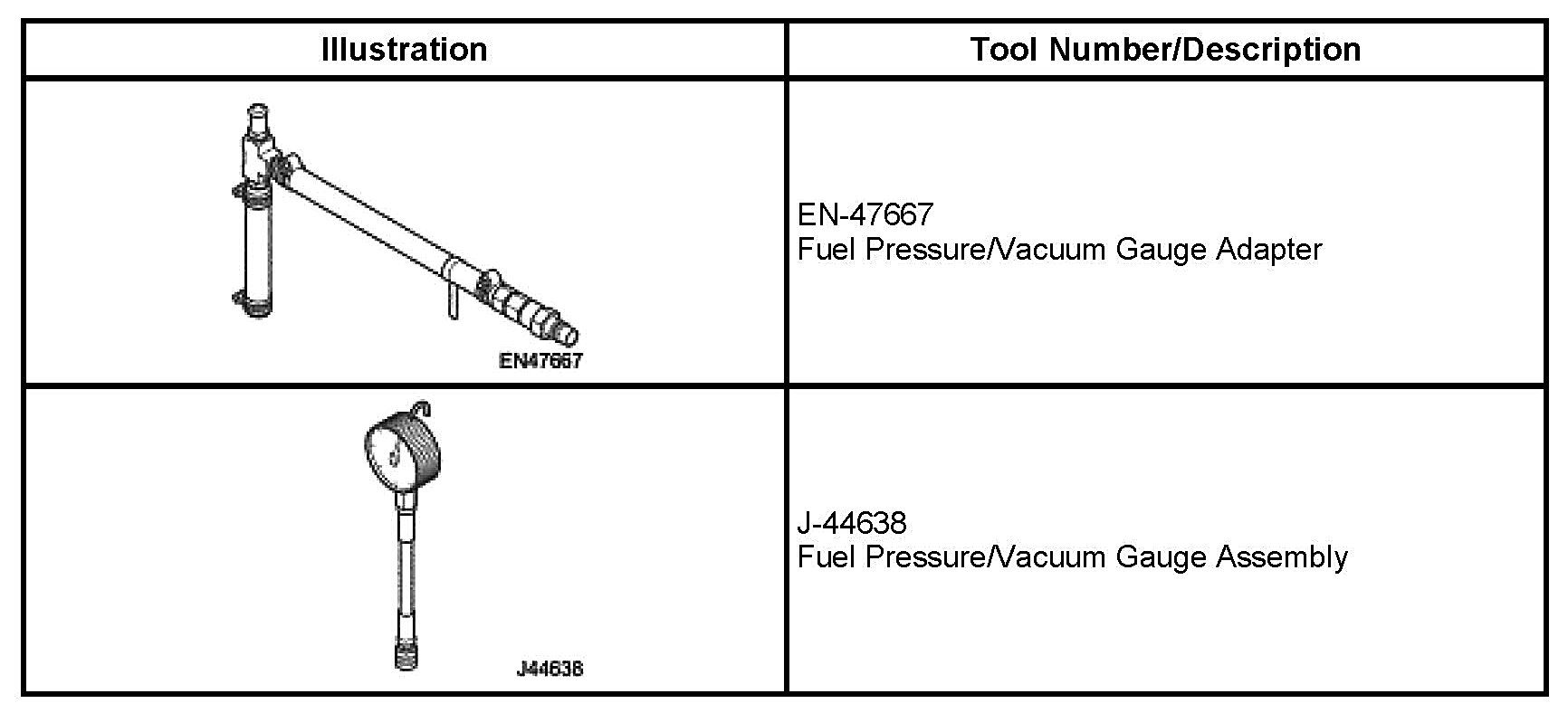 | Illustration | Tool Number/Description |
|---|---|
| EN47667 | EN-47667 Fuel Pressure/Vacuum Gauge Adapter |
| J44638 | J-44638 Fuel Pressure/Vacuum Gauge Assembly |