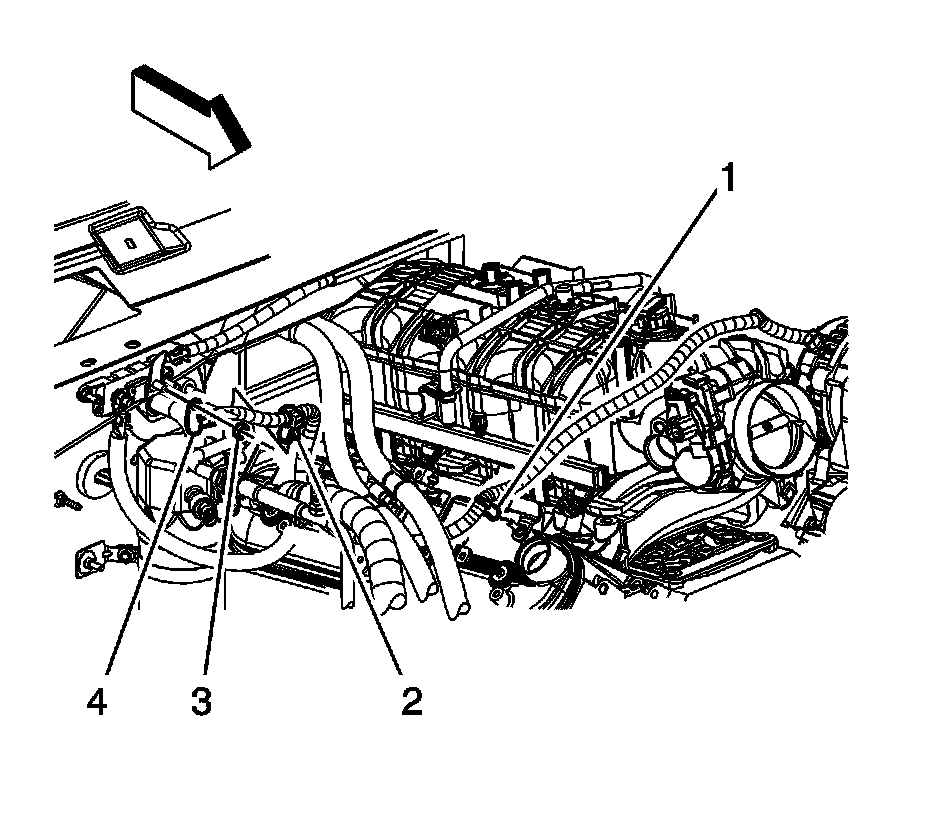 1

4 3 2