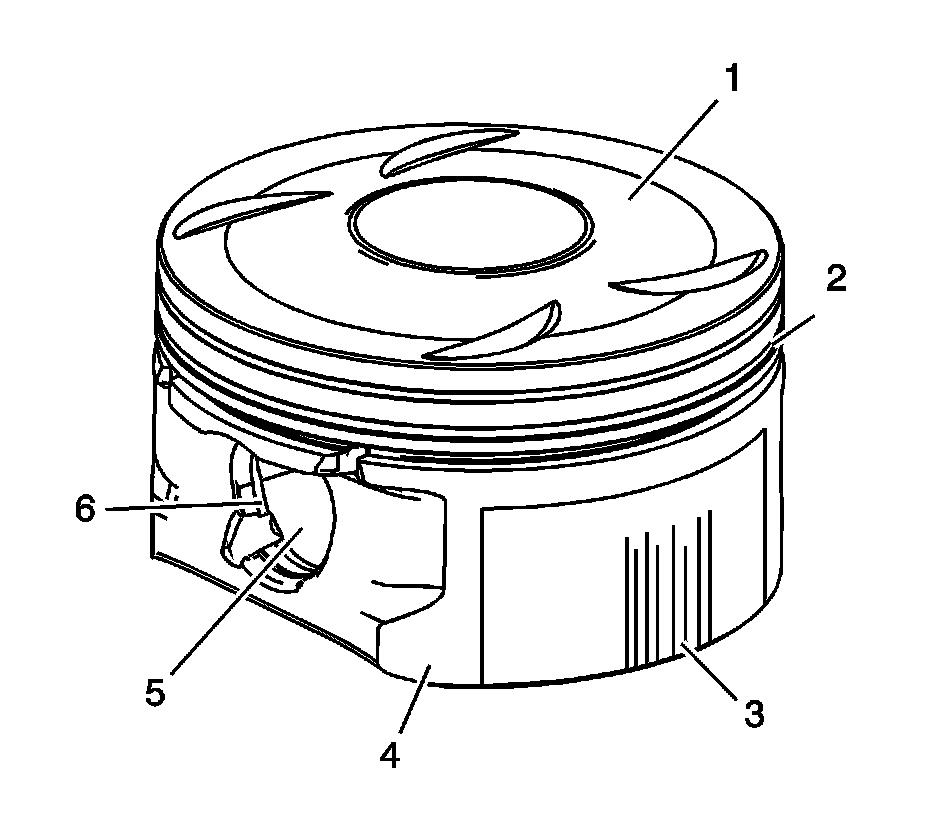 1
2
6
5
4
3