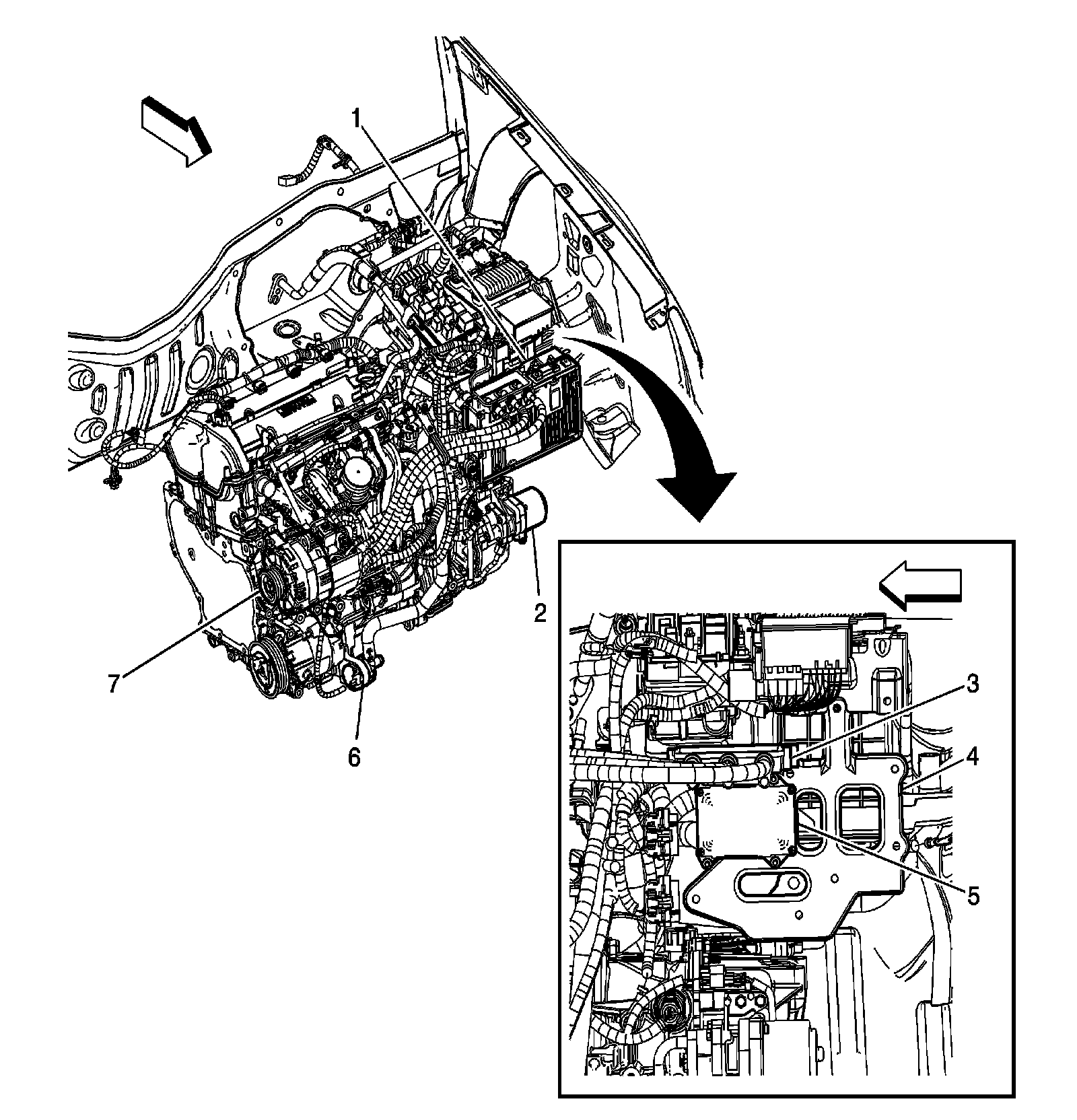 1
2
7
6
3
4
5