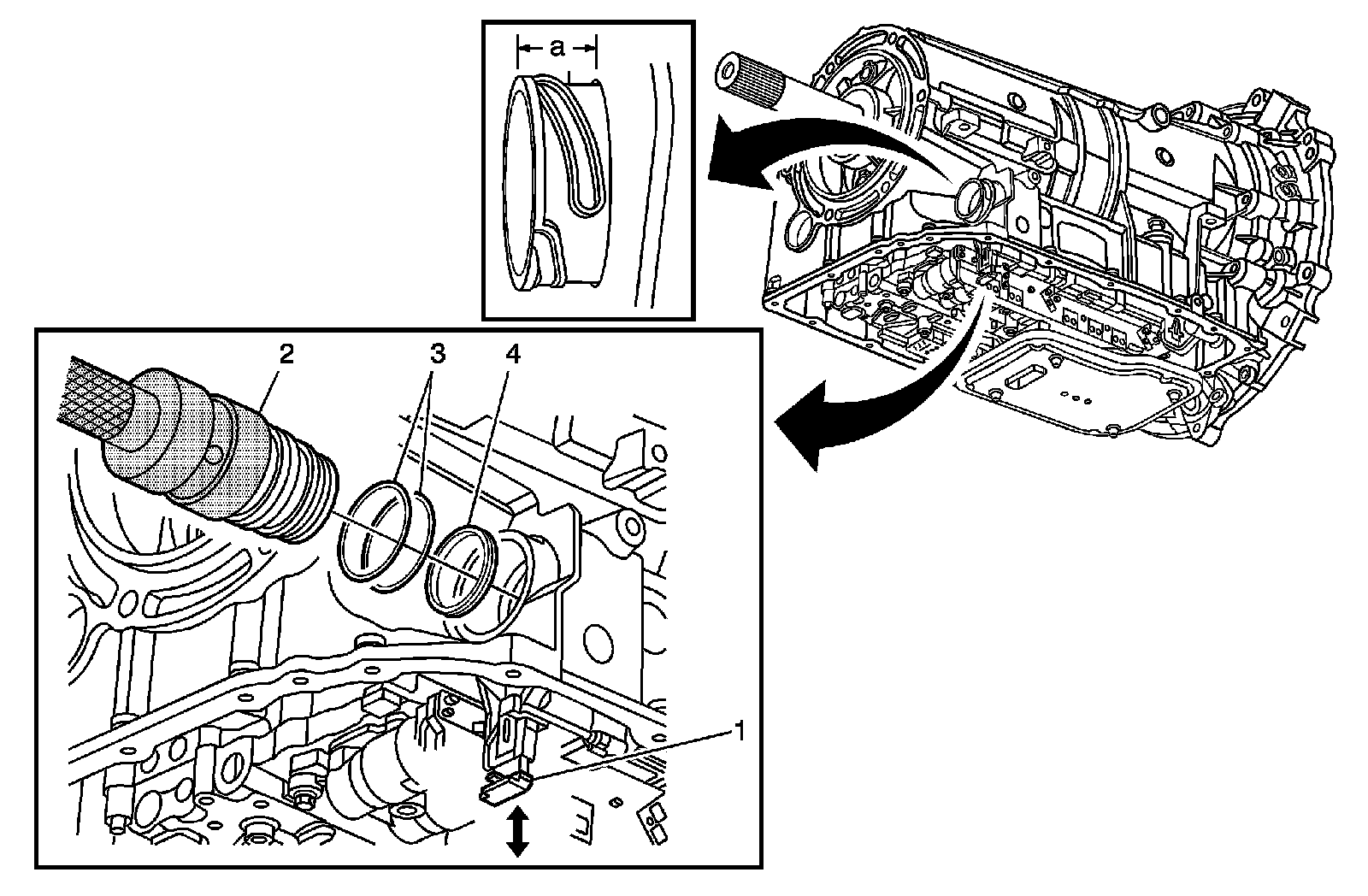 a
2
3
4
1