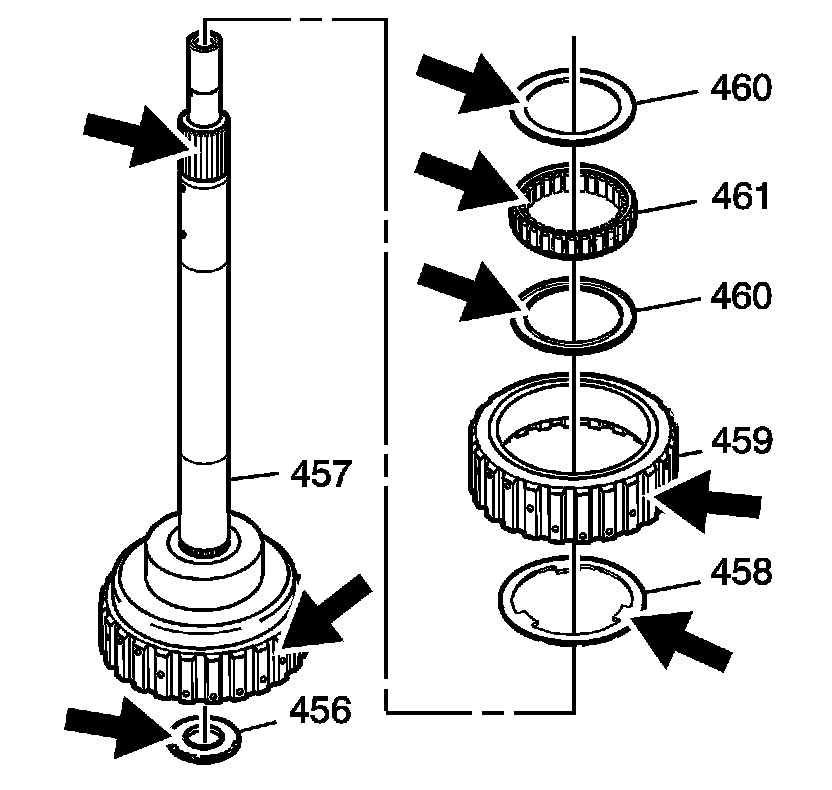 460
461
460
459
457
458
456