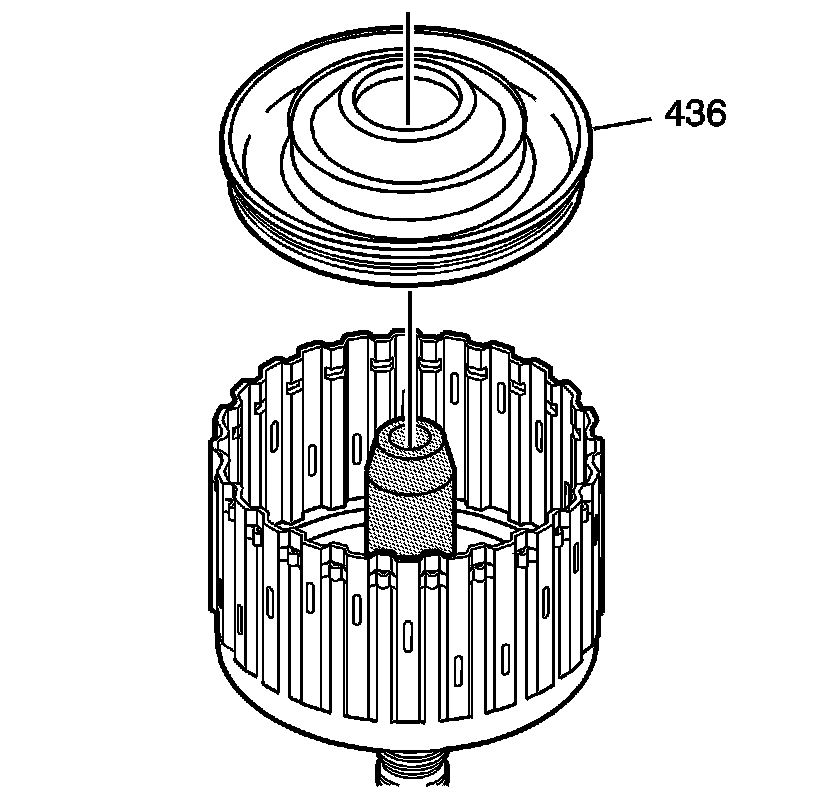 436