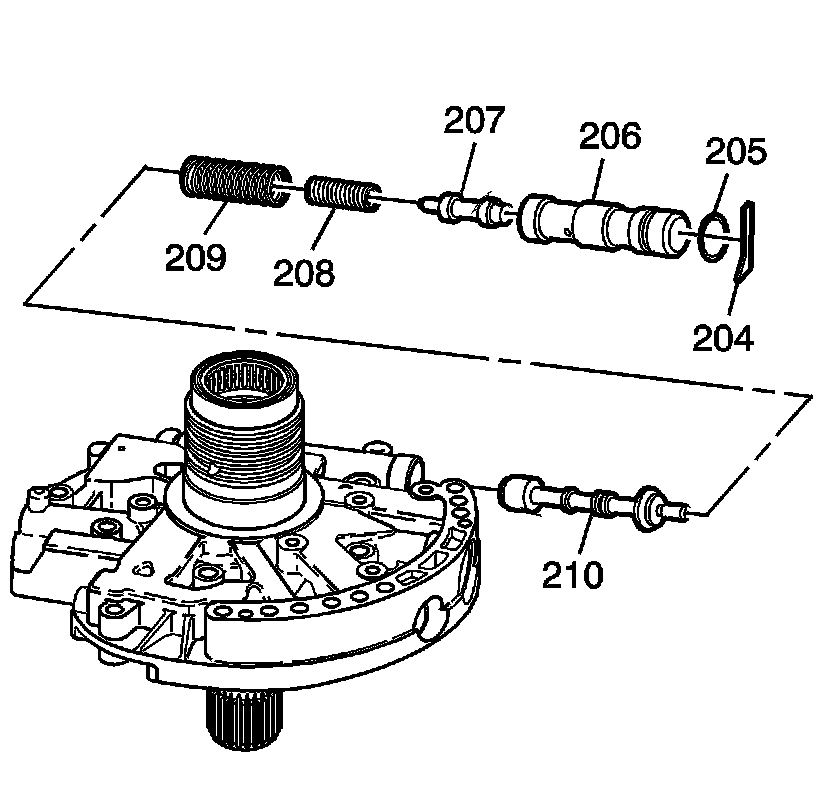 207
206
205
209
208
204
210