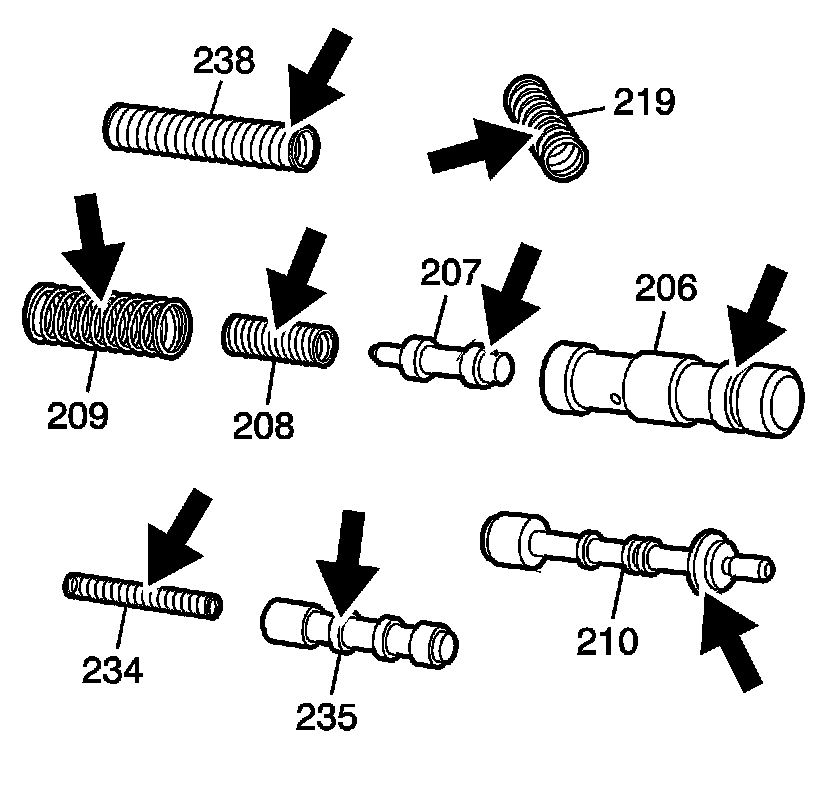 238

219

207

206

209

208

234

235

210