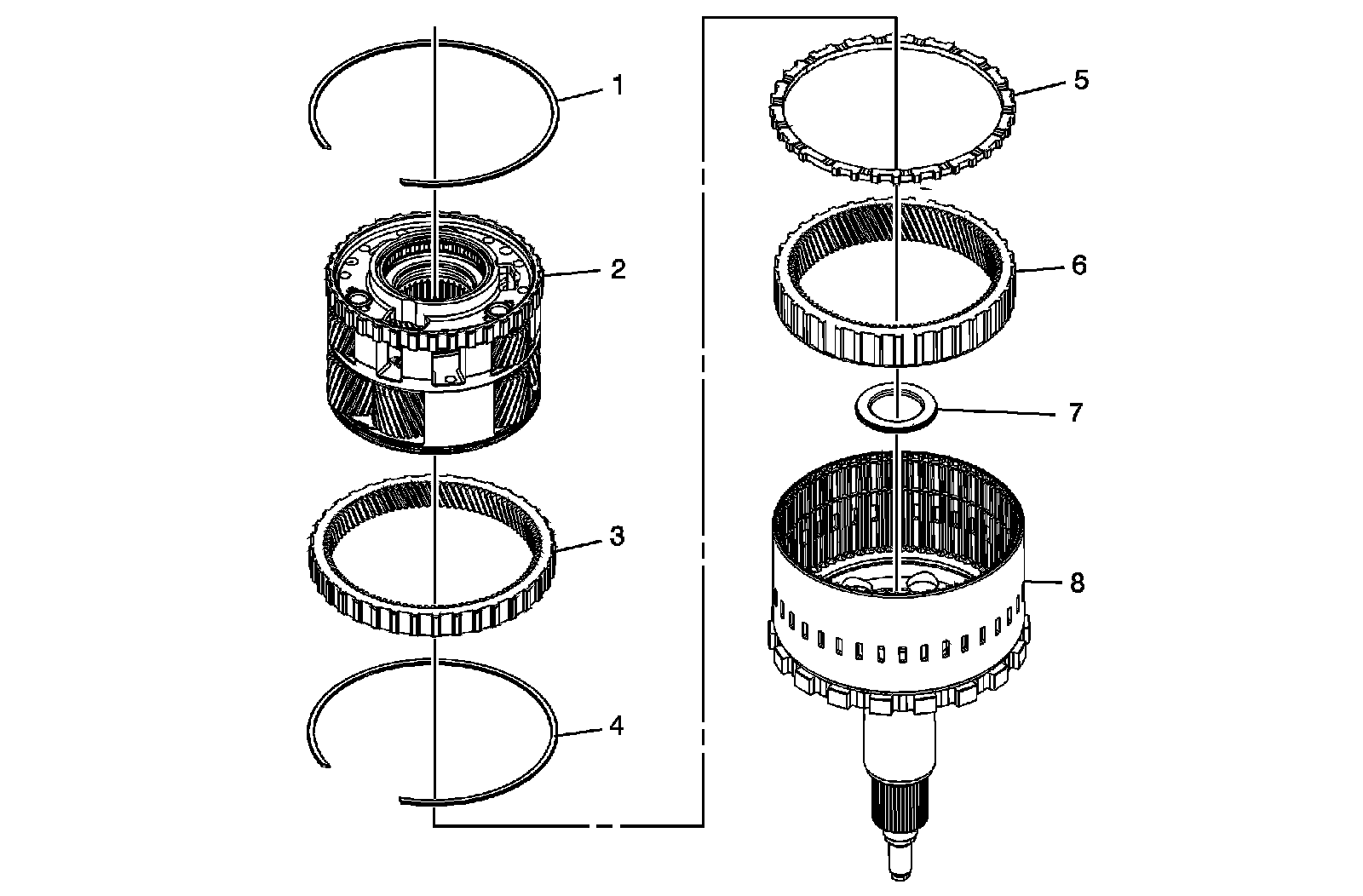 1
2
3
4
5
6
7
8