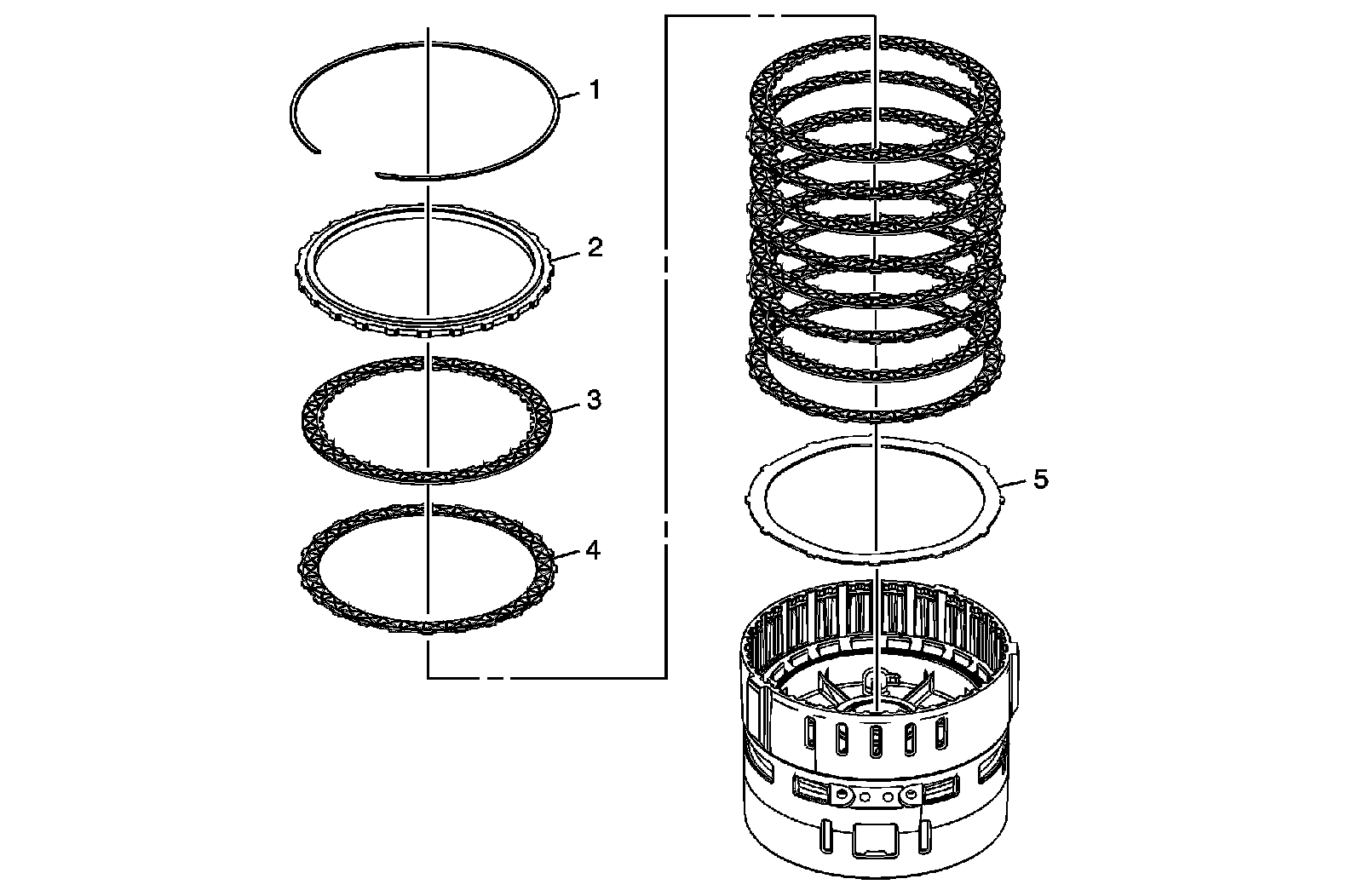 1
2
3
4
5