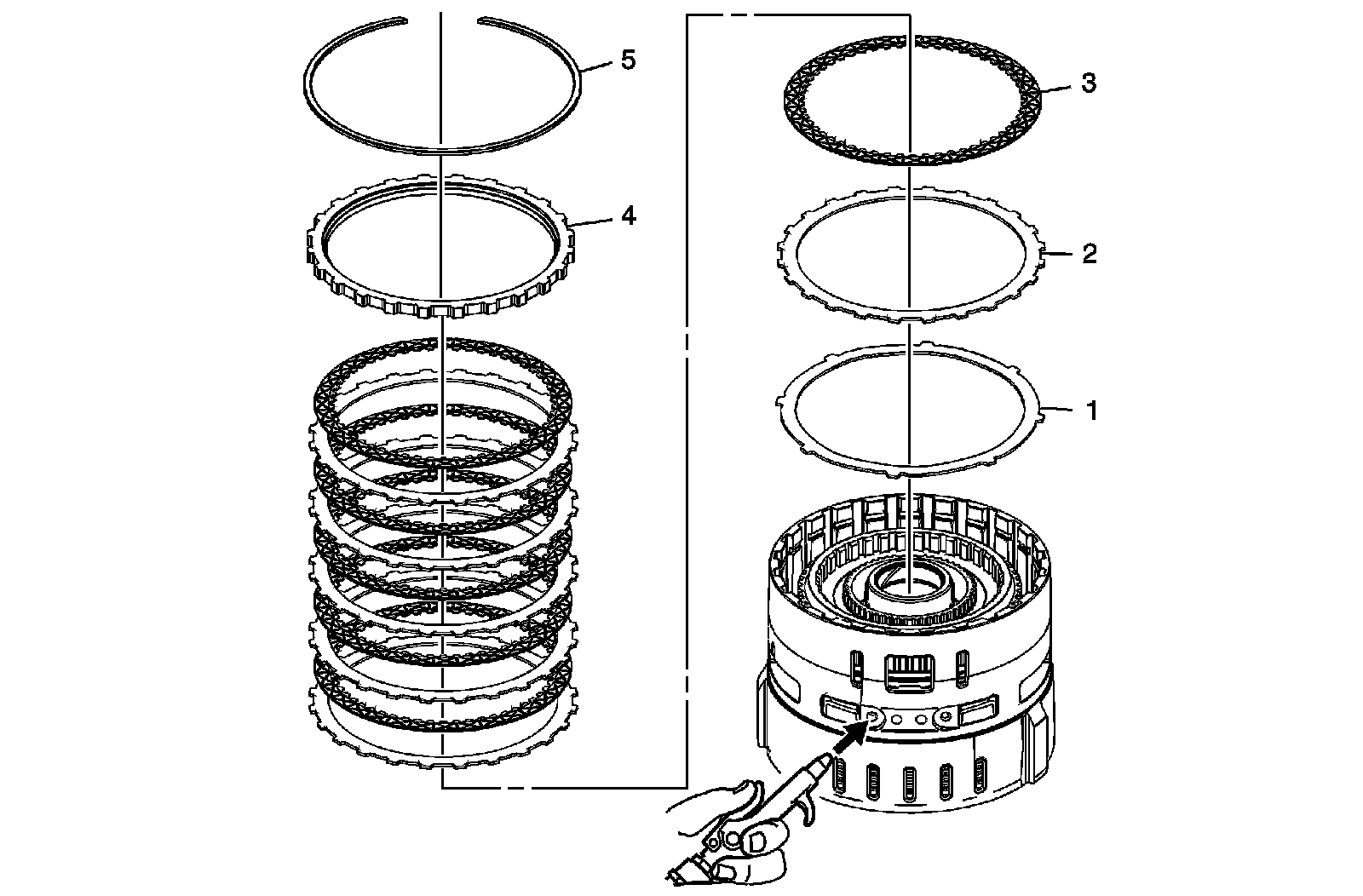 5
4
3
2
1