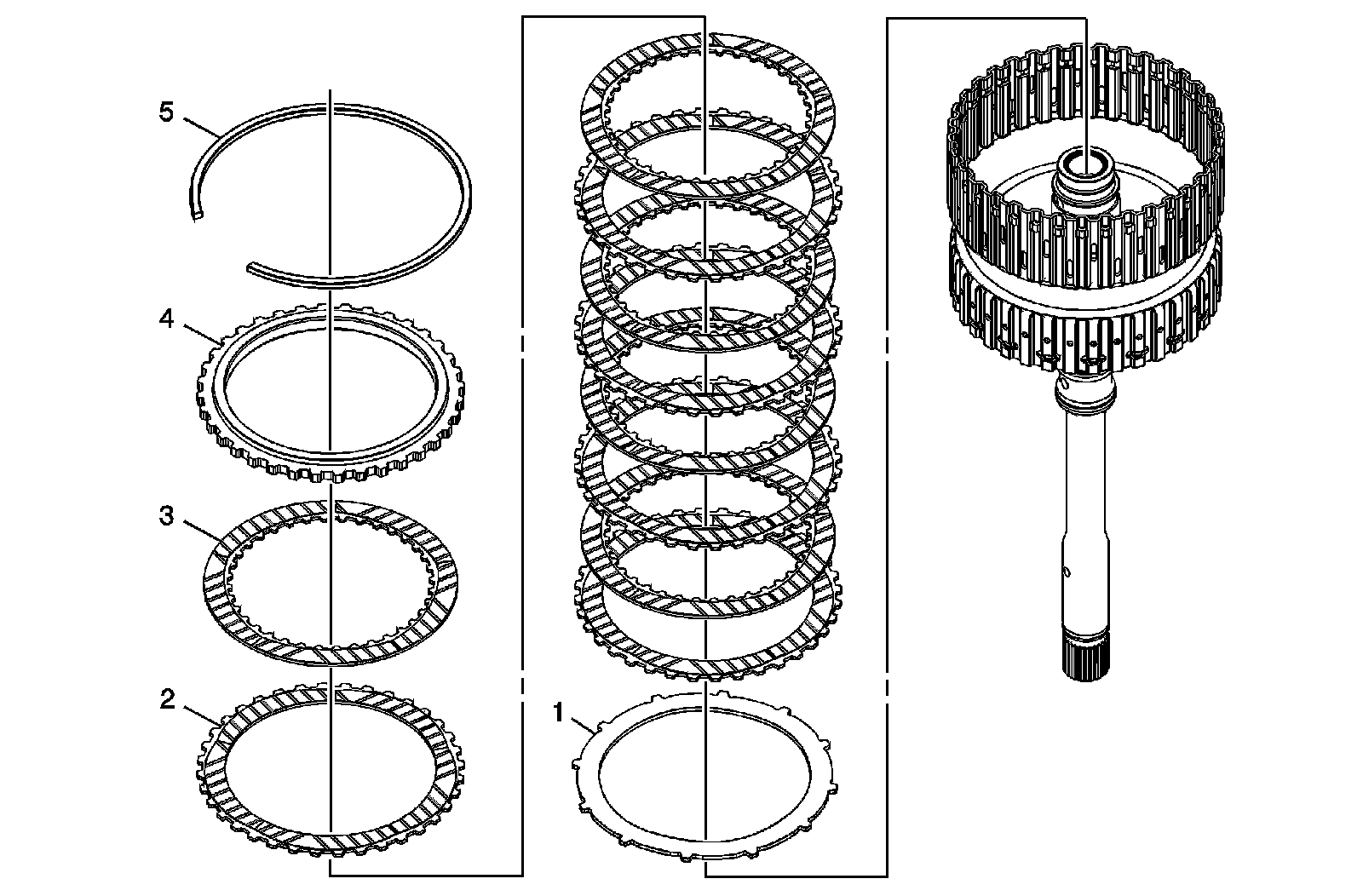 5
4
3
2
1