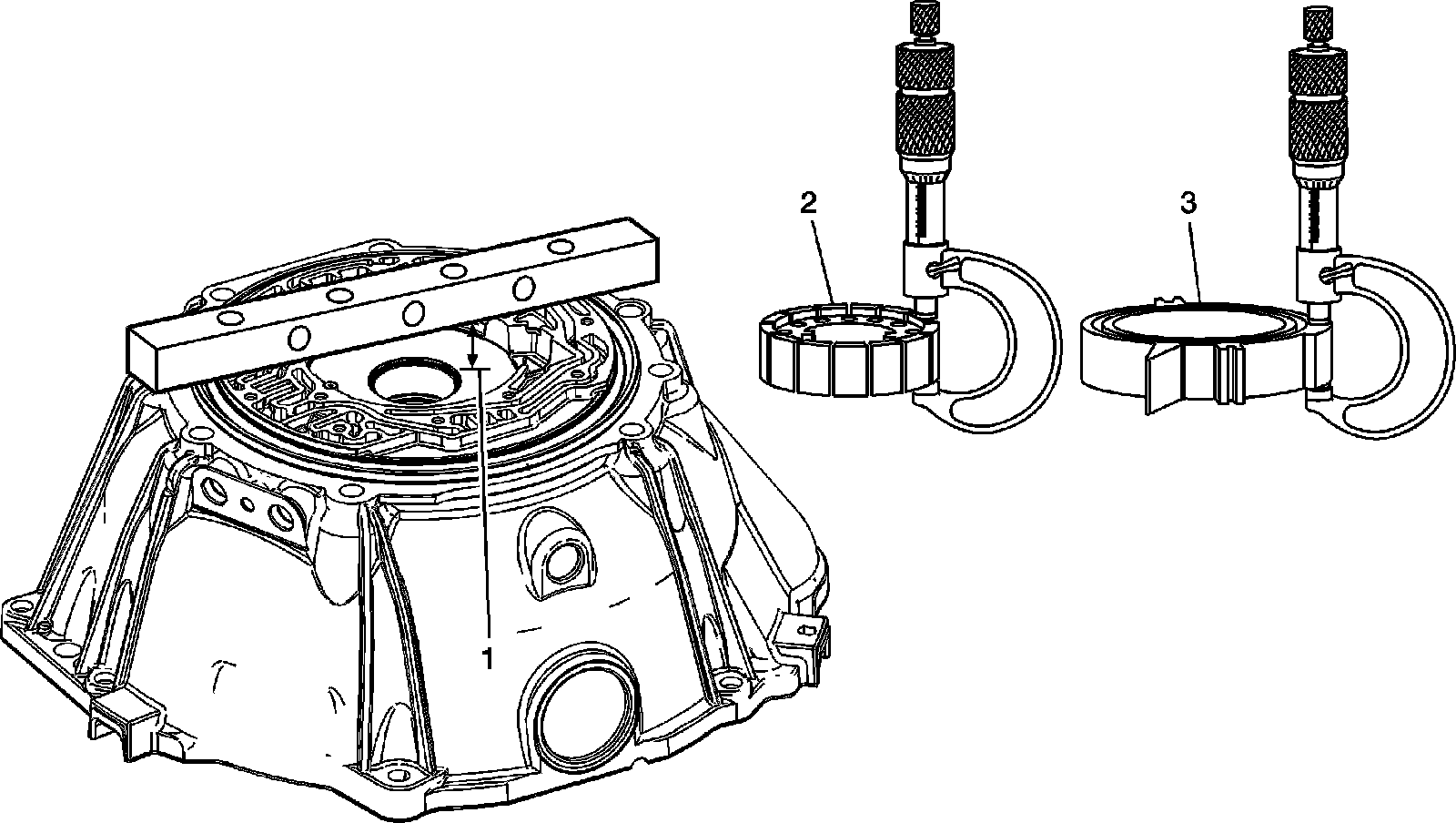 2
3
1