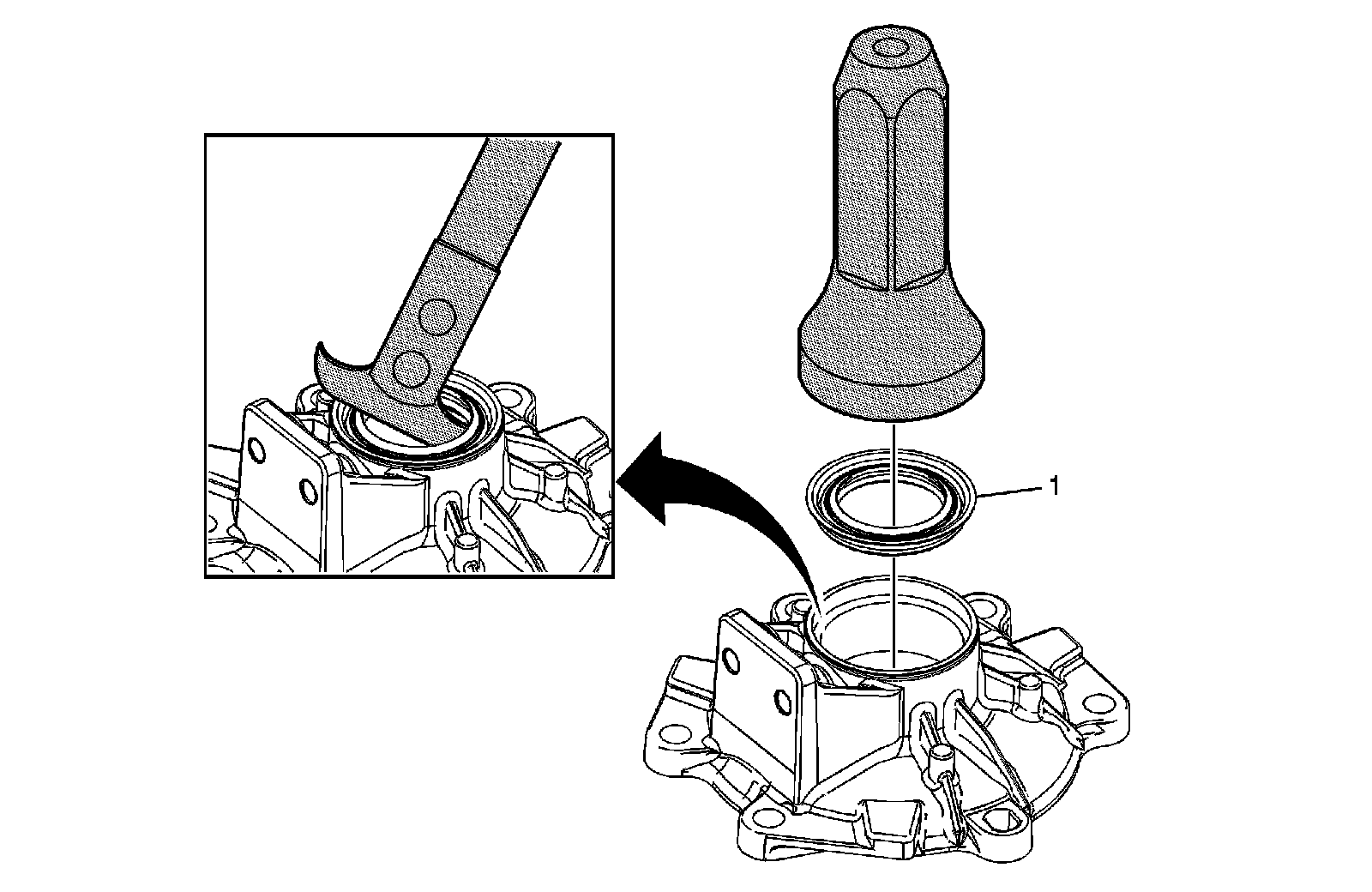 1