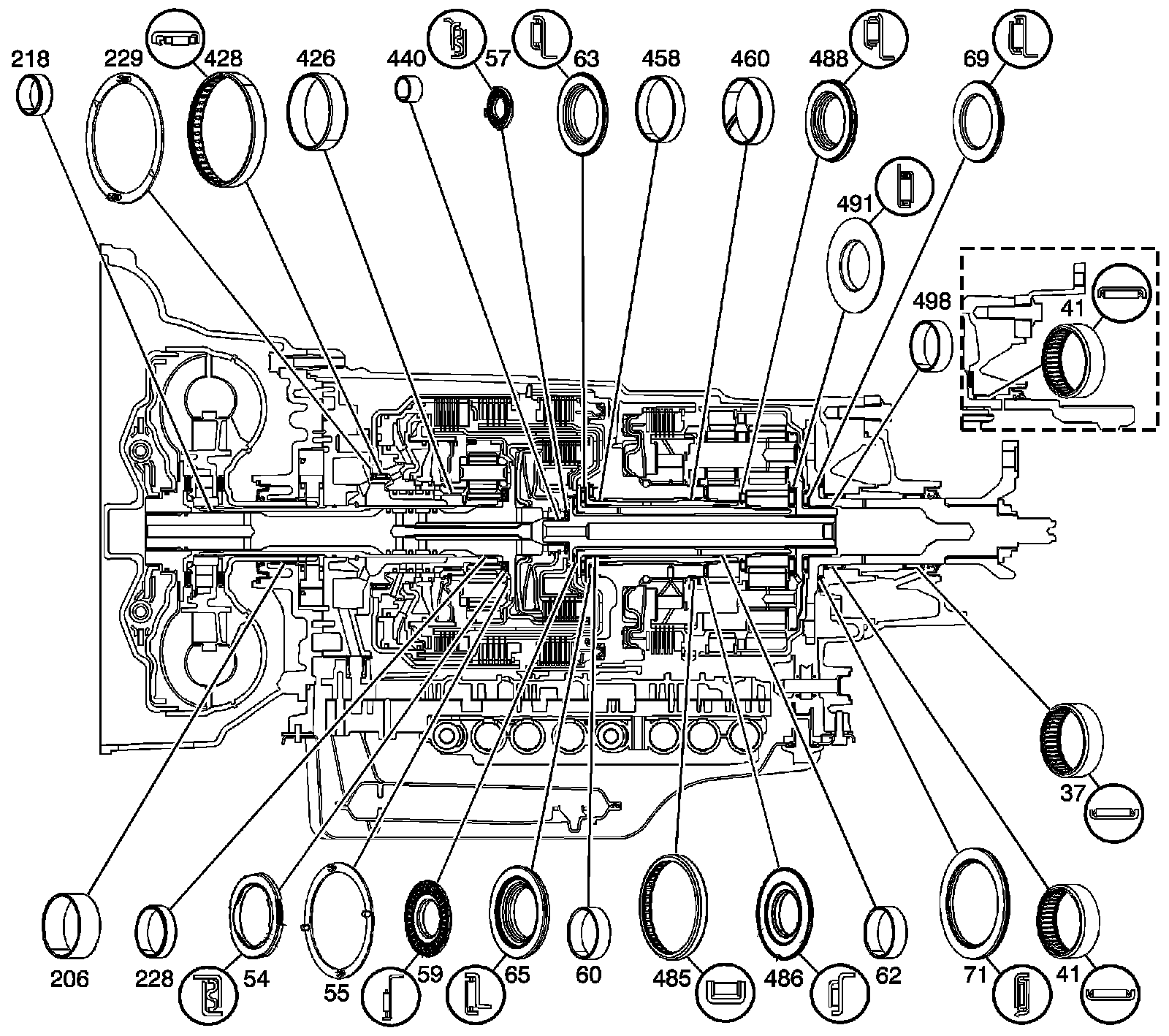 218
229
428
426
440
57
63
458
460
488
69
491
498
41
37
206
228
54
55
59
65
60
485
486
62
71
41