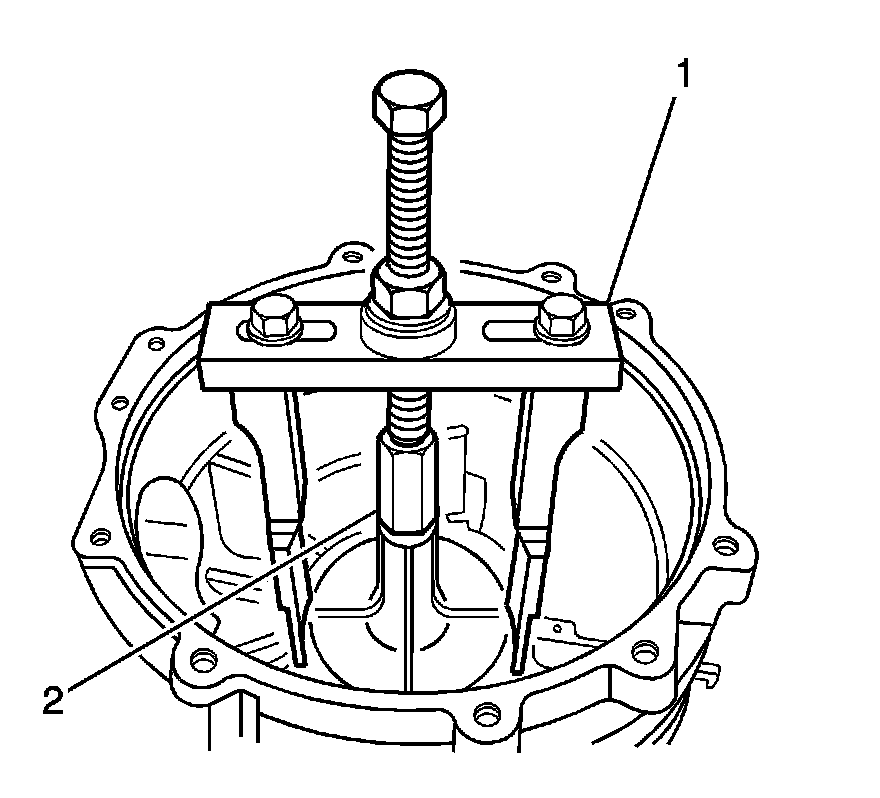 1

2