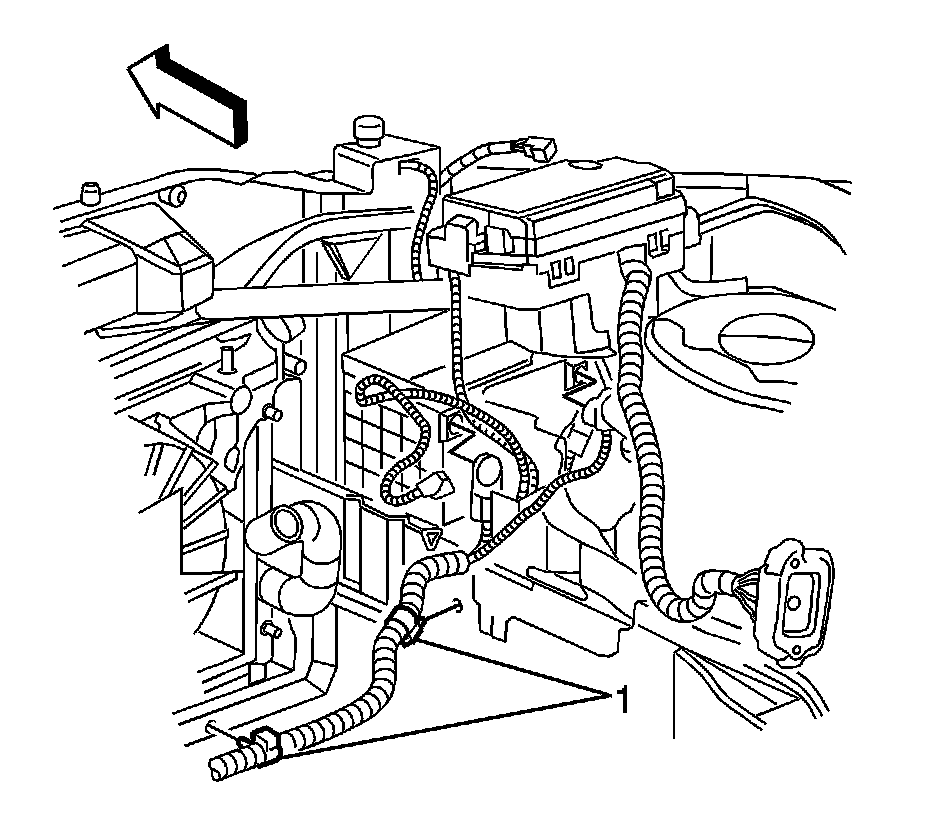 1