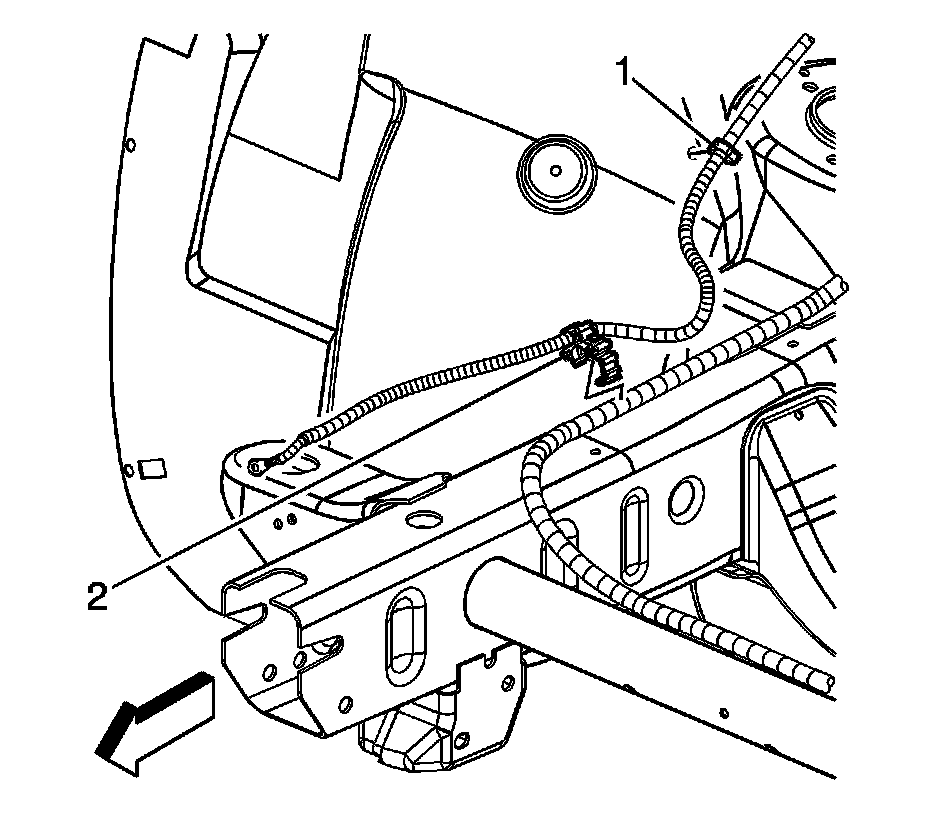 1

2