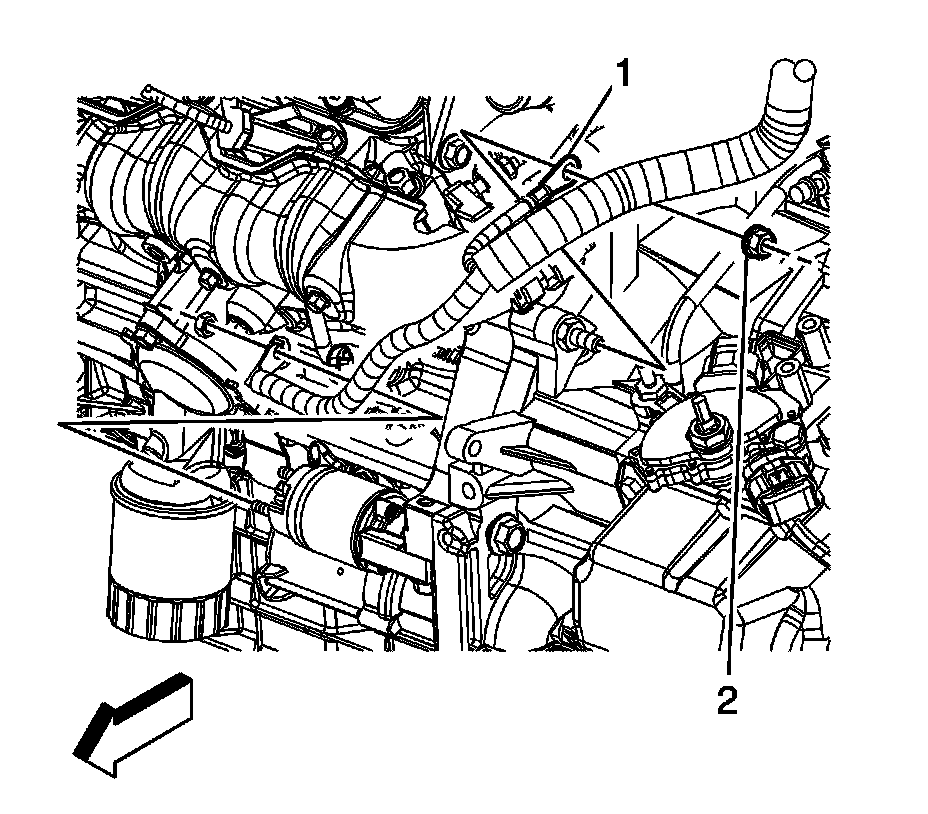 1
2