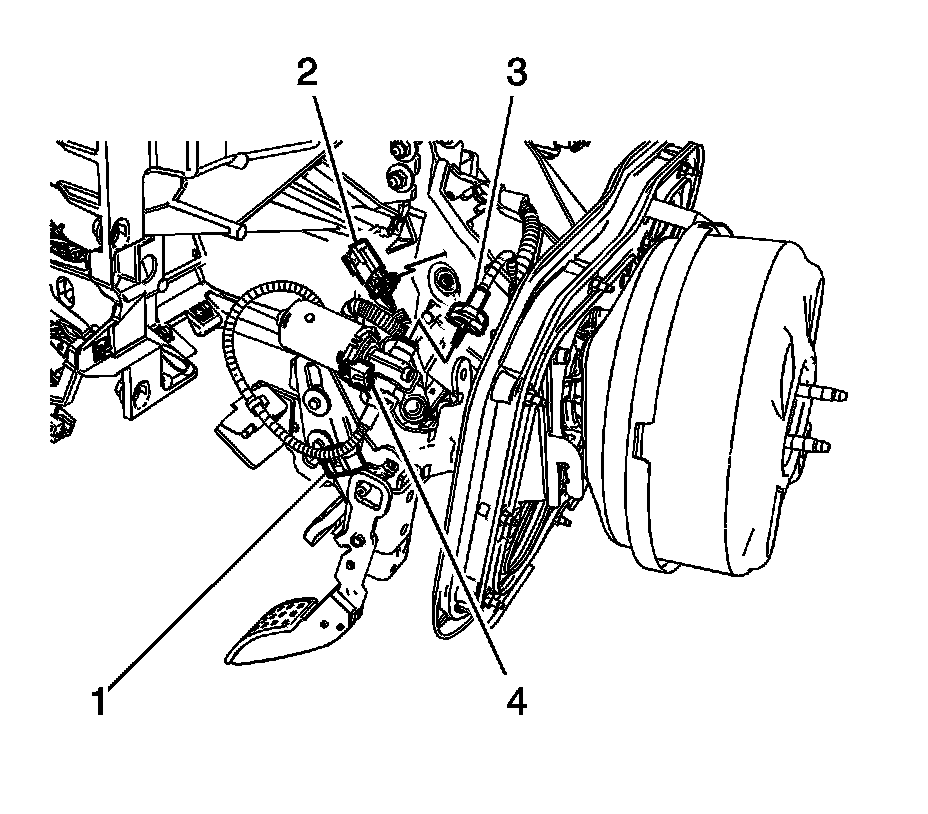 2
3
1
4