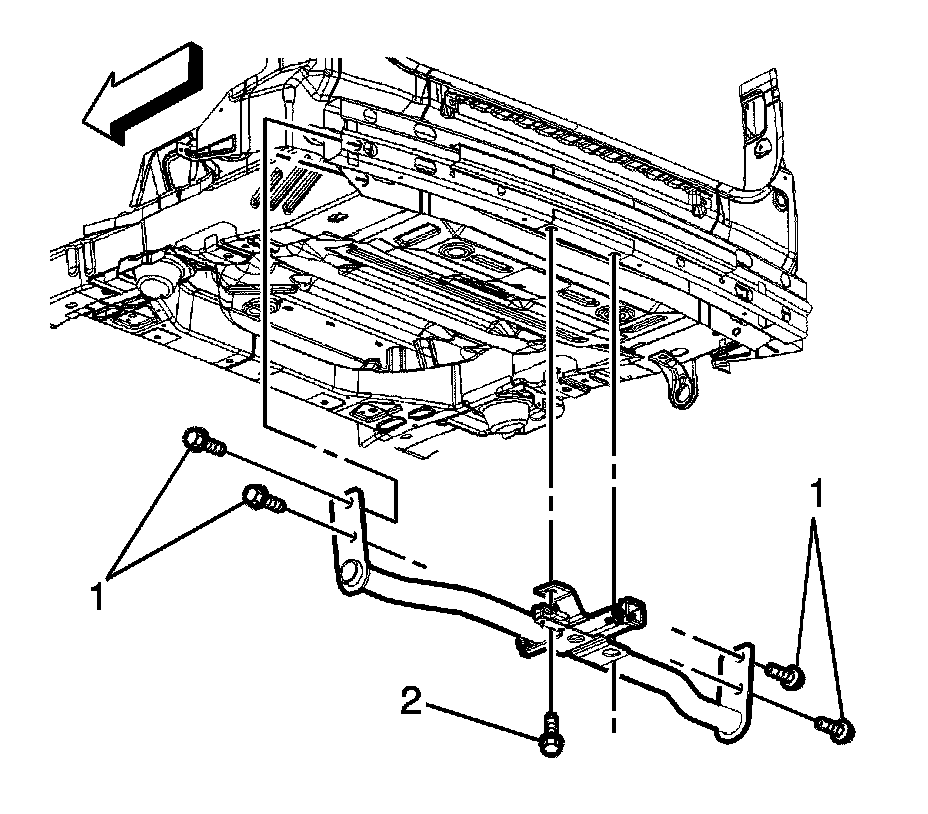 1
1
2