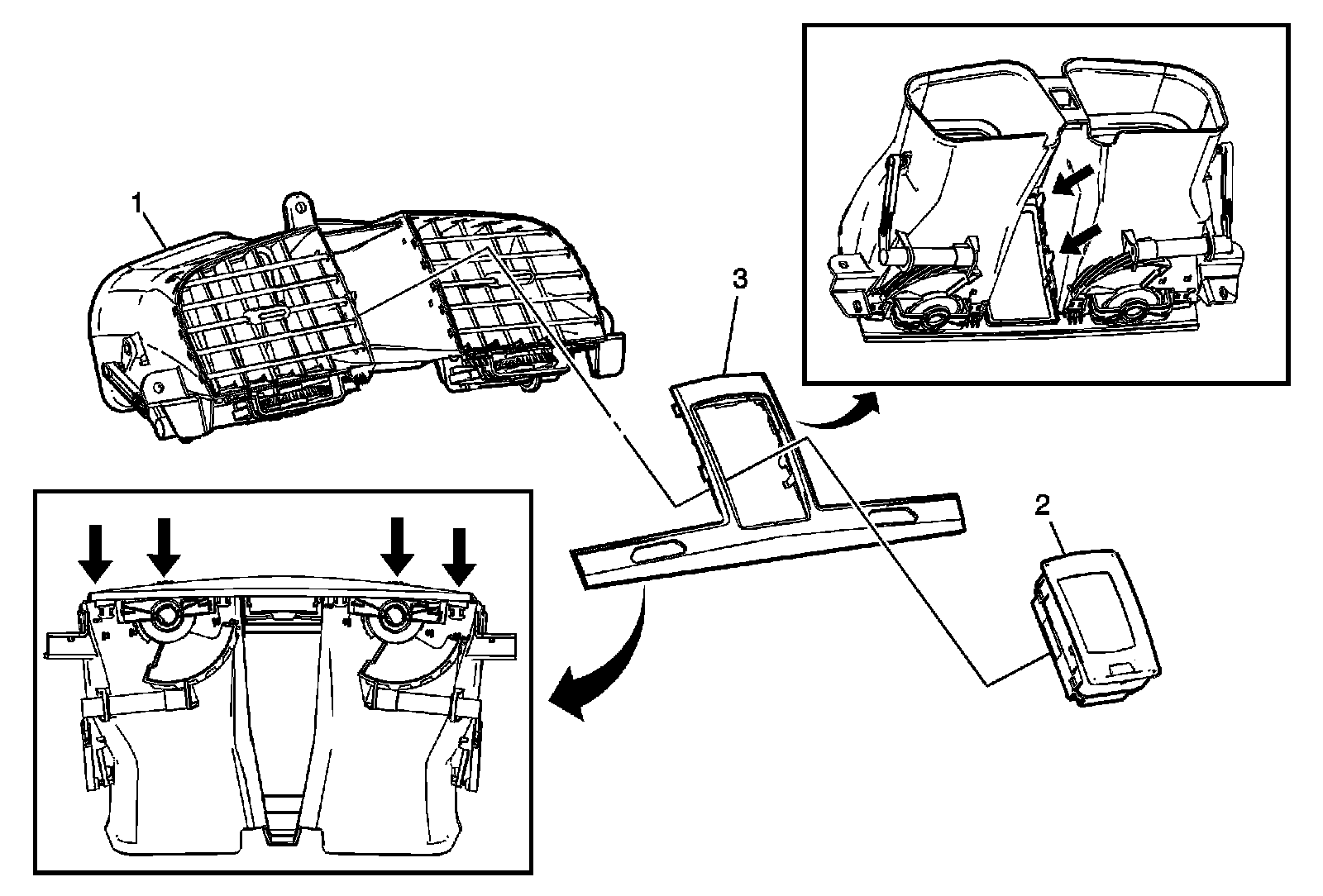 1
3
2