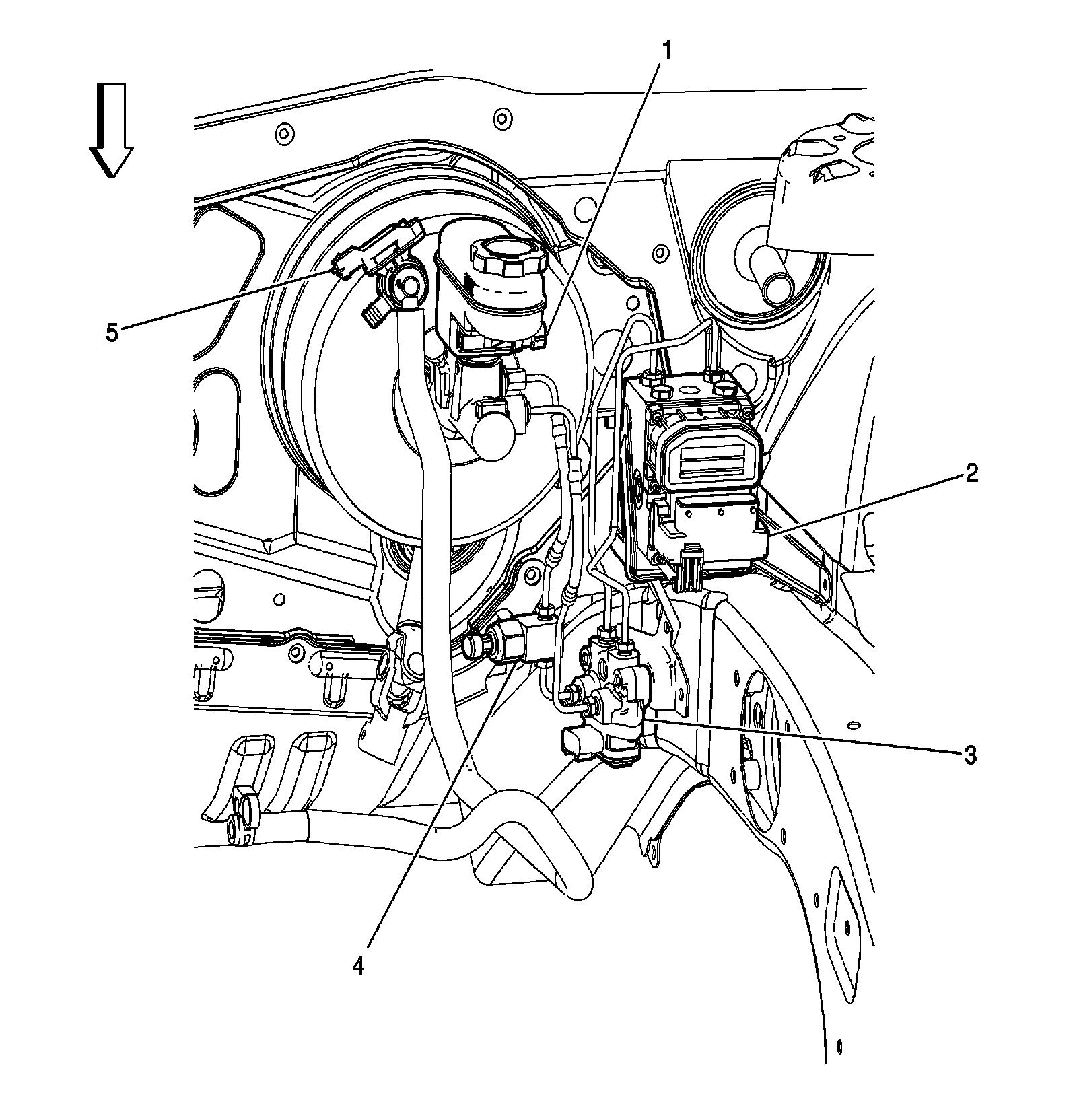 1
5
2
3
4