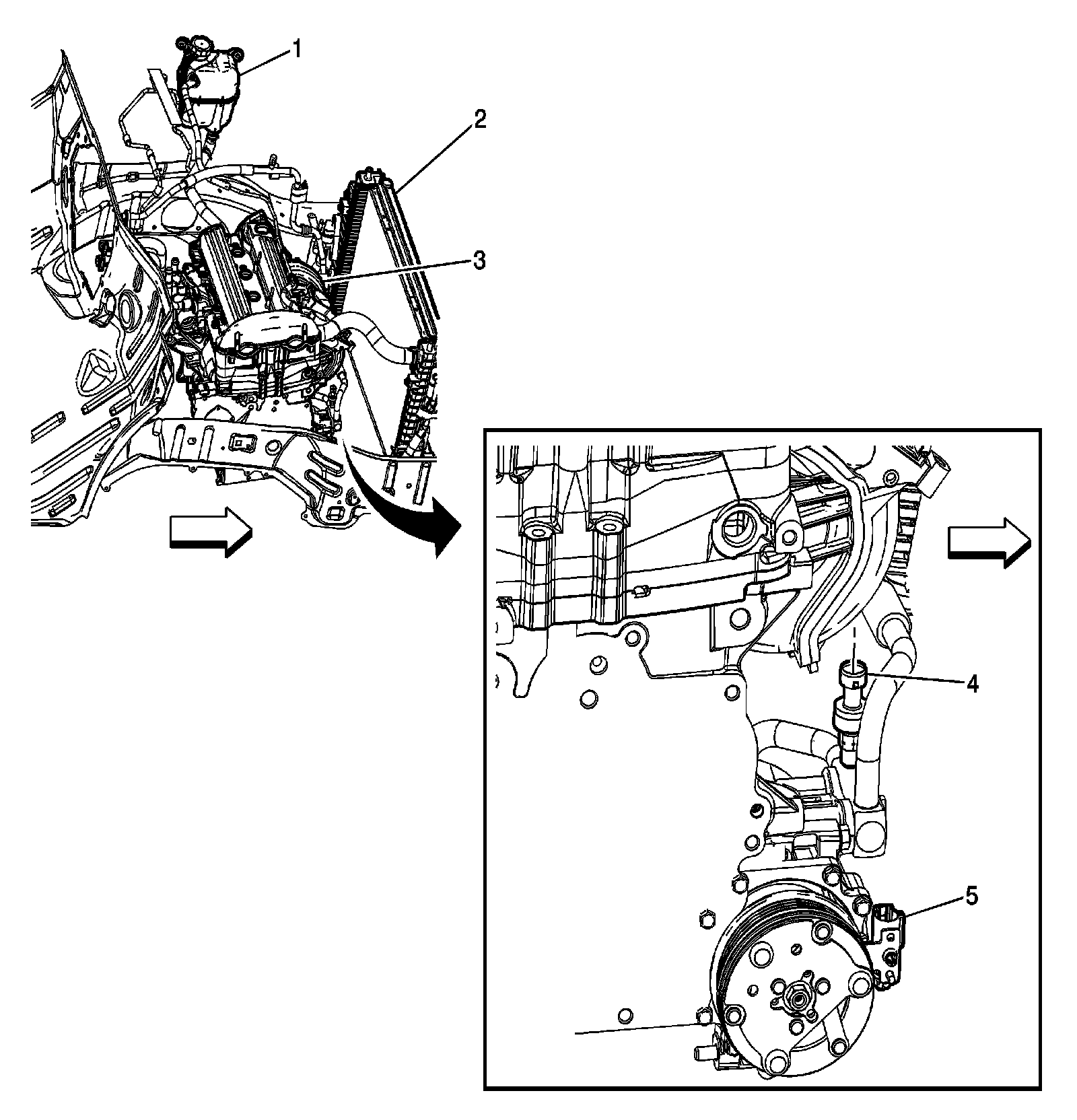 1
2
3
4
5