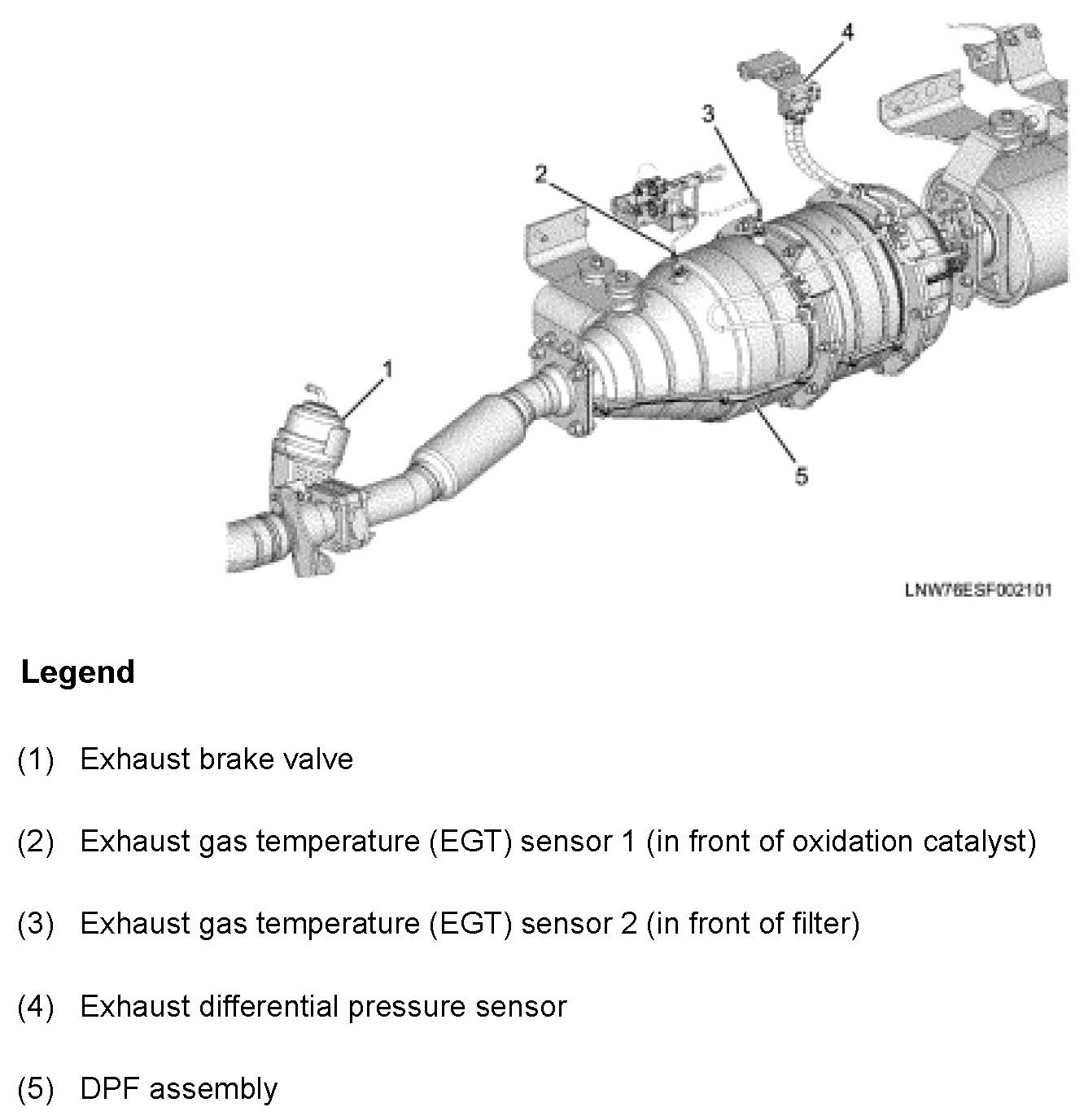 4

3

2

1

5

LNW76ESF002101

Legend

(1) Exhaust brake valve

(2) Exhaust gas temperature (EGT) sensor 1 (in front of oxidation catalyst)

(3) Exhaust gas temperature (EGT) sensor 2 (in front of filter)

(4) Exhaust differential pressure sensor

(5) DPF assembly