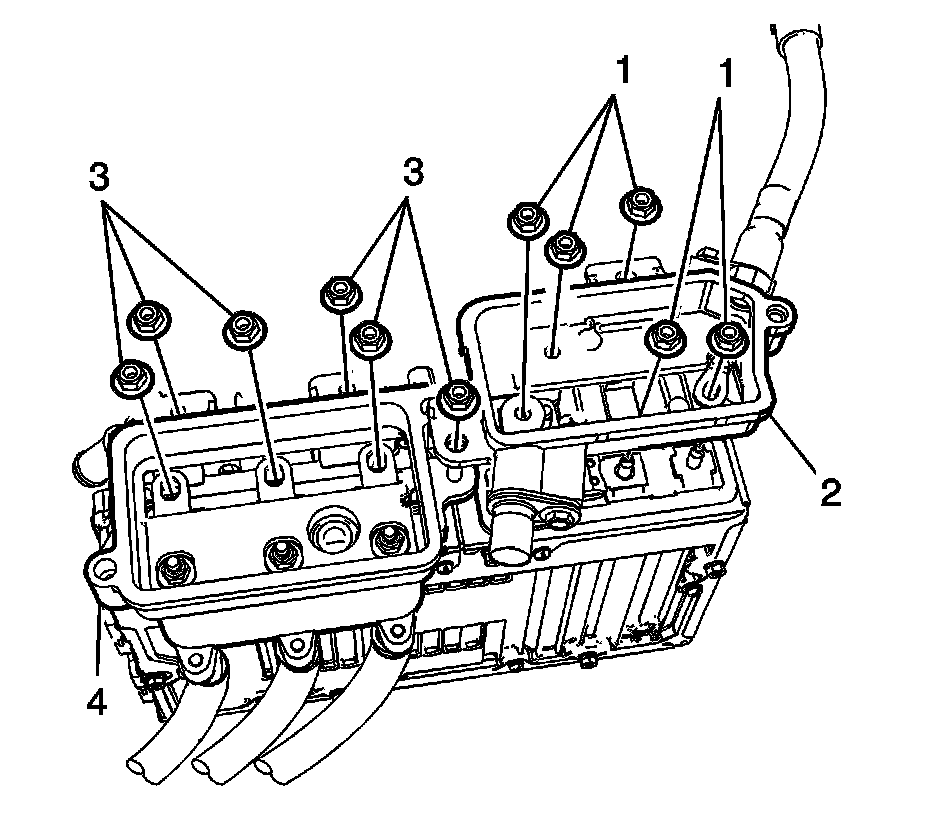 1
1
3
3
2
4