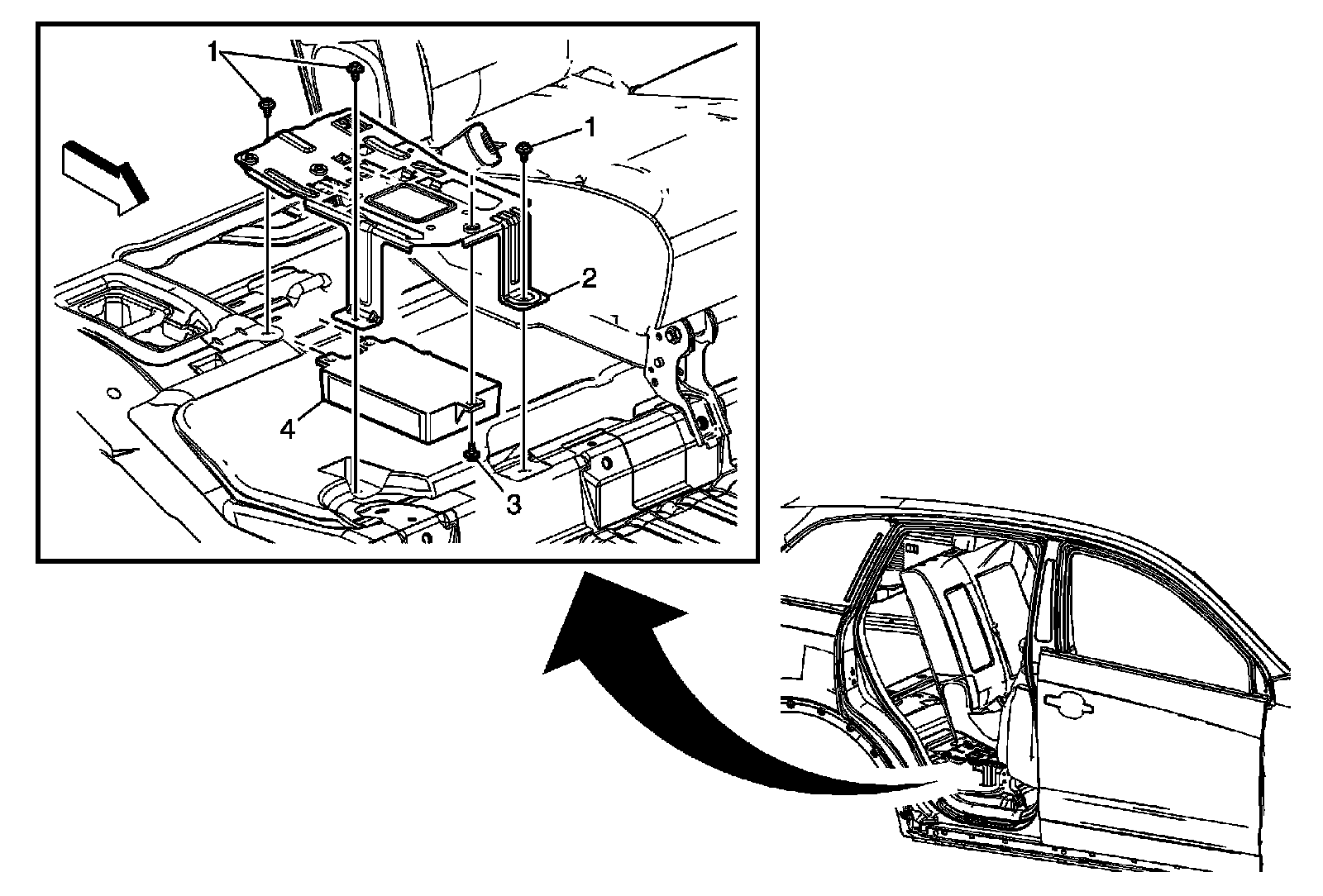 1
1
2
4
3