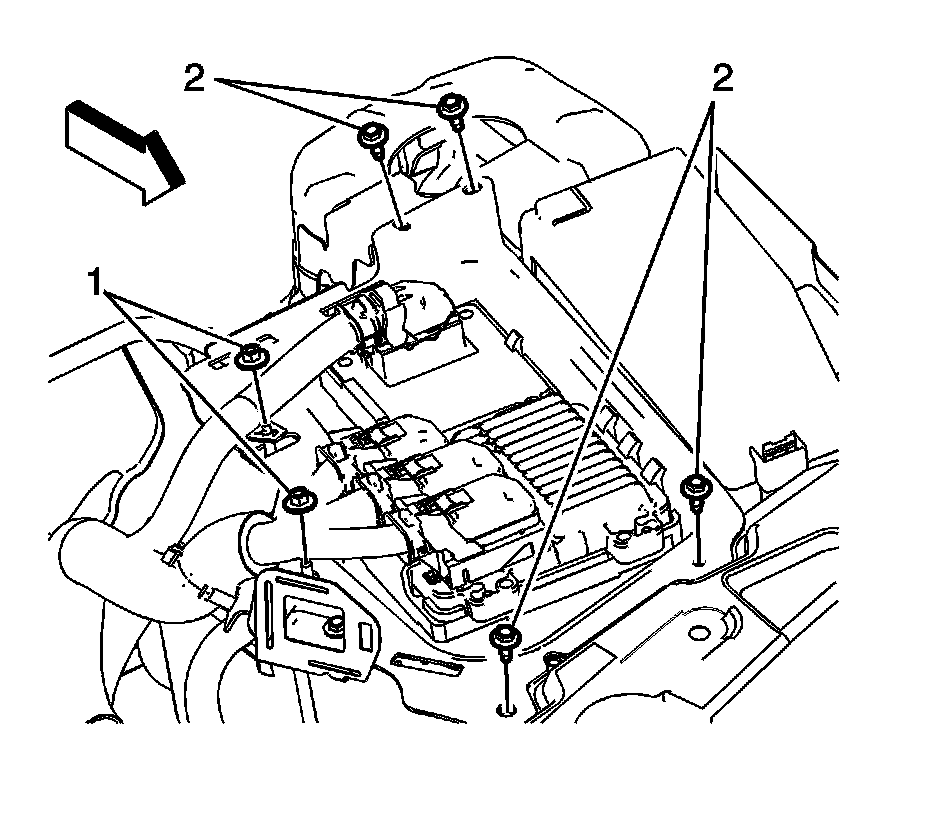 2
2
1